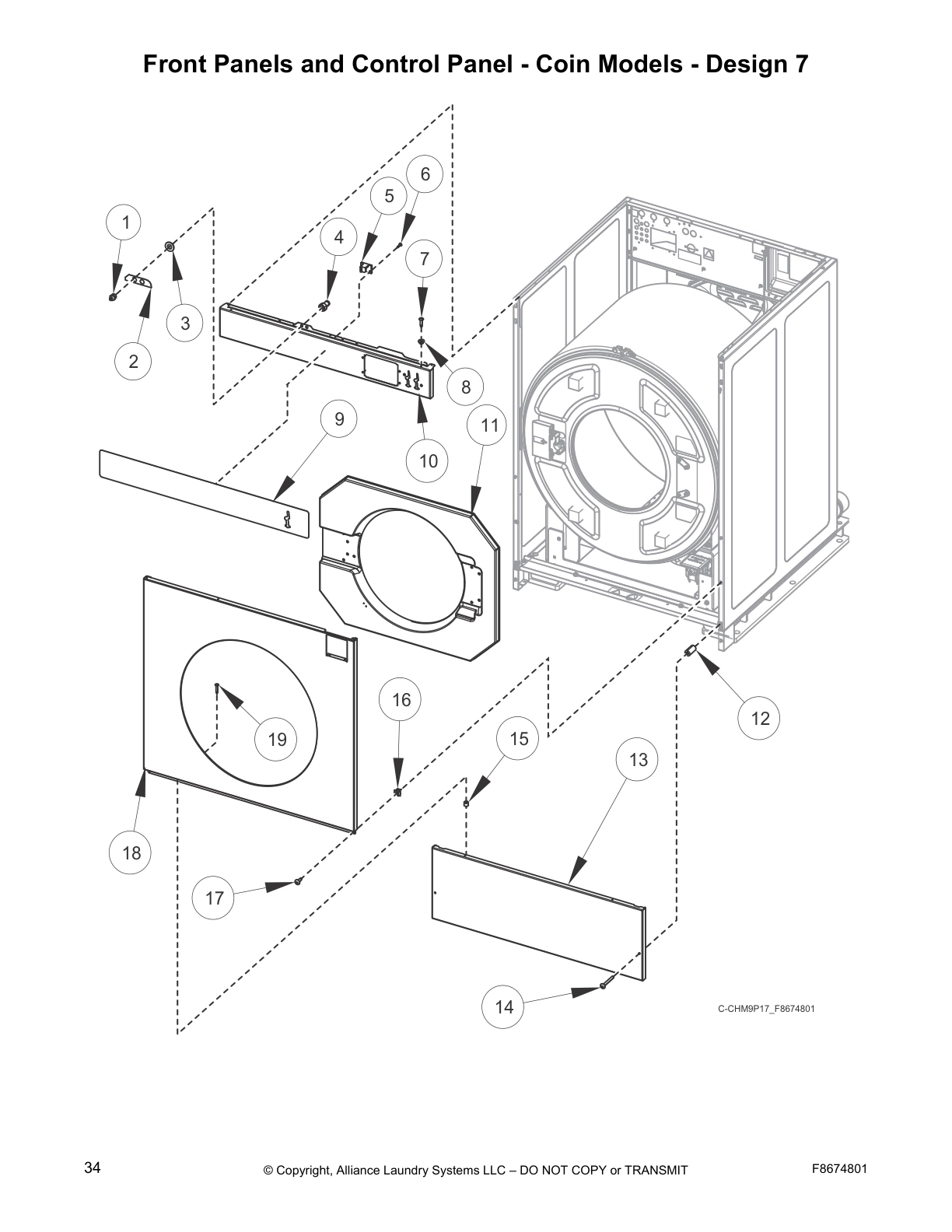 Front Panels and Control Panel - Coin Models - Design 7

1

2

3

4

5

6

7

8

9

10

11

12

13

14

15

16

17

18

19

C-CHM9P17_F8674801

34

© Copyright, Alliance Laundry Systems LLC – DO NOT COPY or TRANSMIT

F8674801