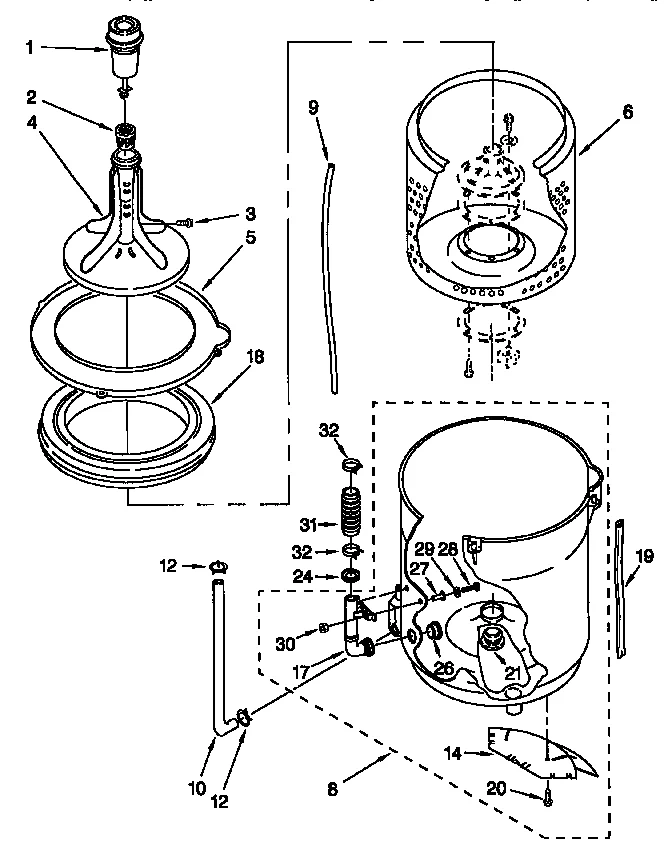 1
2
4
3
5
18
9
6
32
31
32
24
12
29
28
27
19
30
17
26
21
10
12
8
14
20