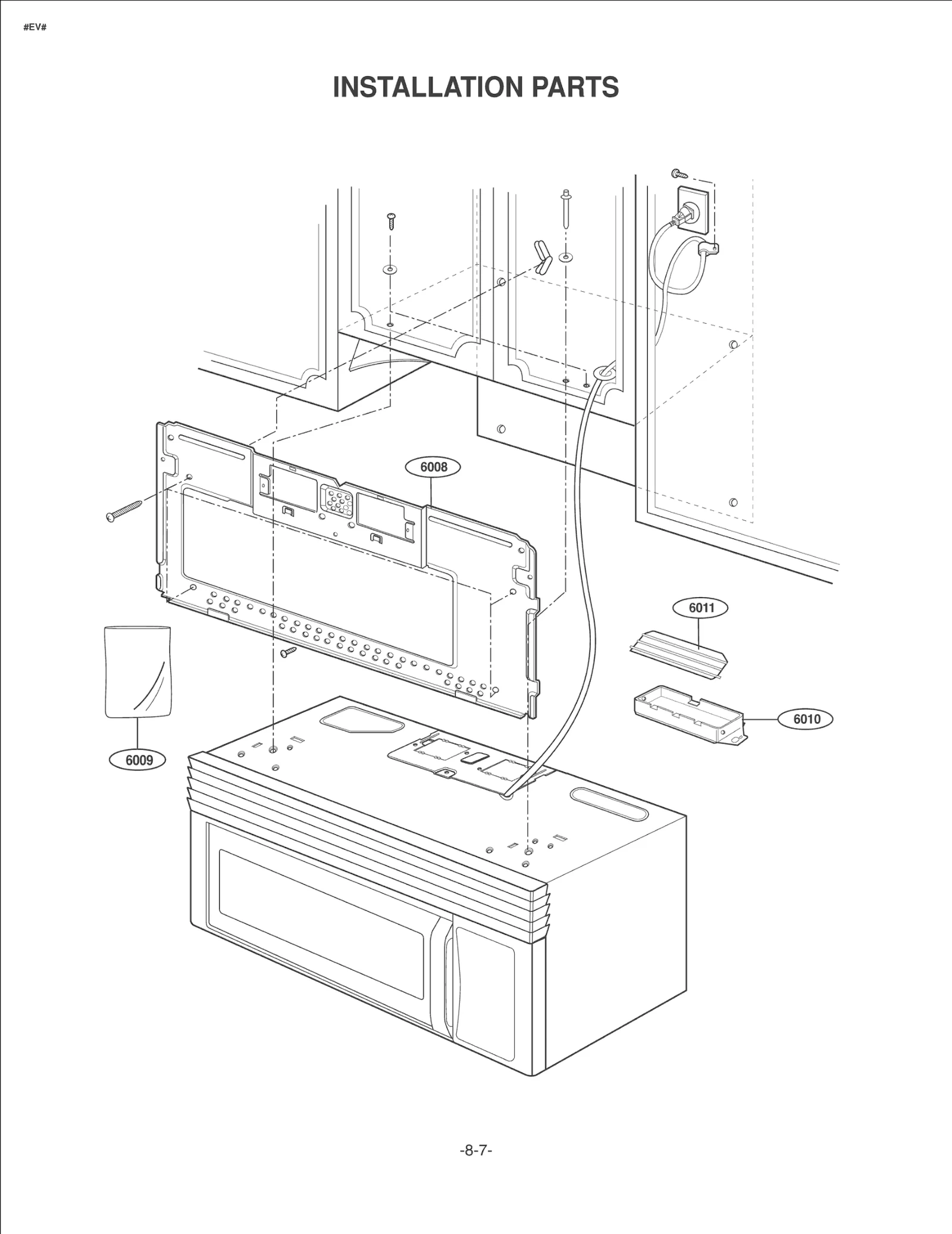 #EV#

INSTALLATION PARTS

6008

6011

6010

6009

-8-7-