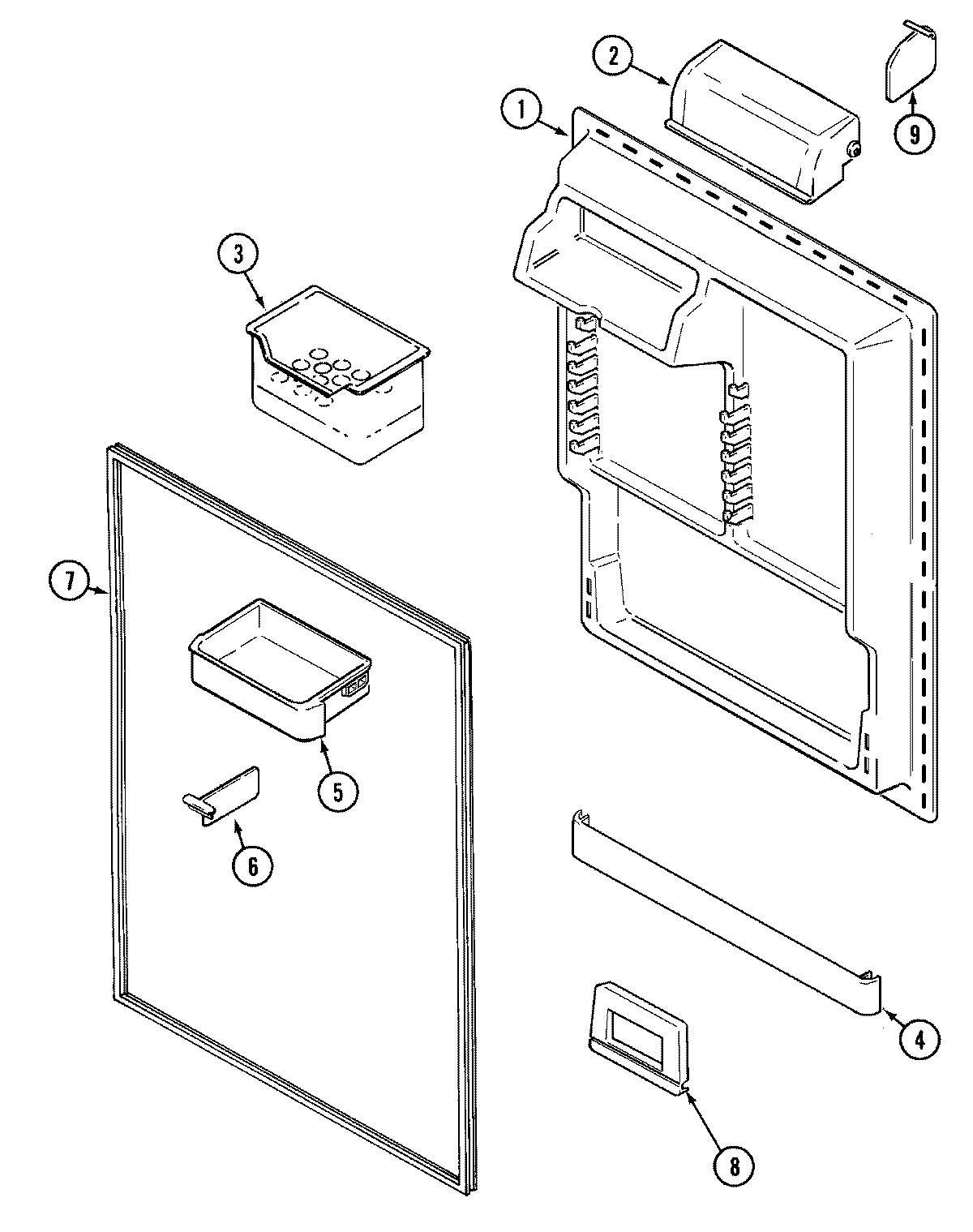 2
1
9
3
7
5
6
4
8