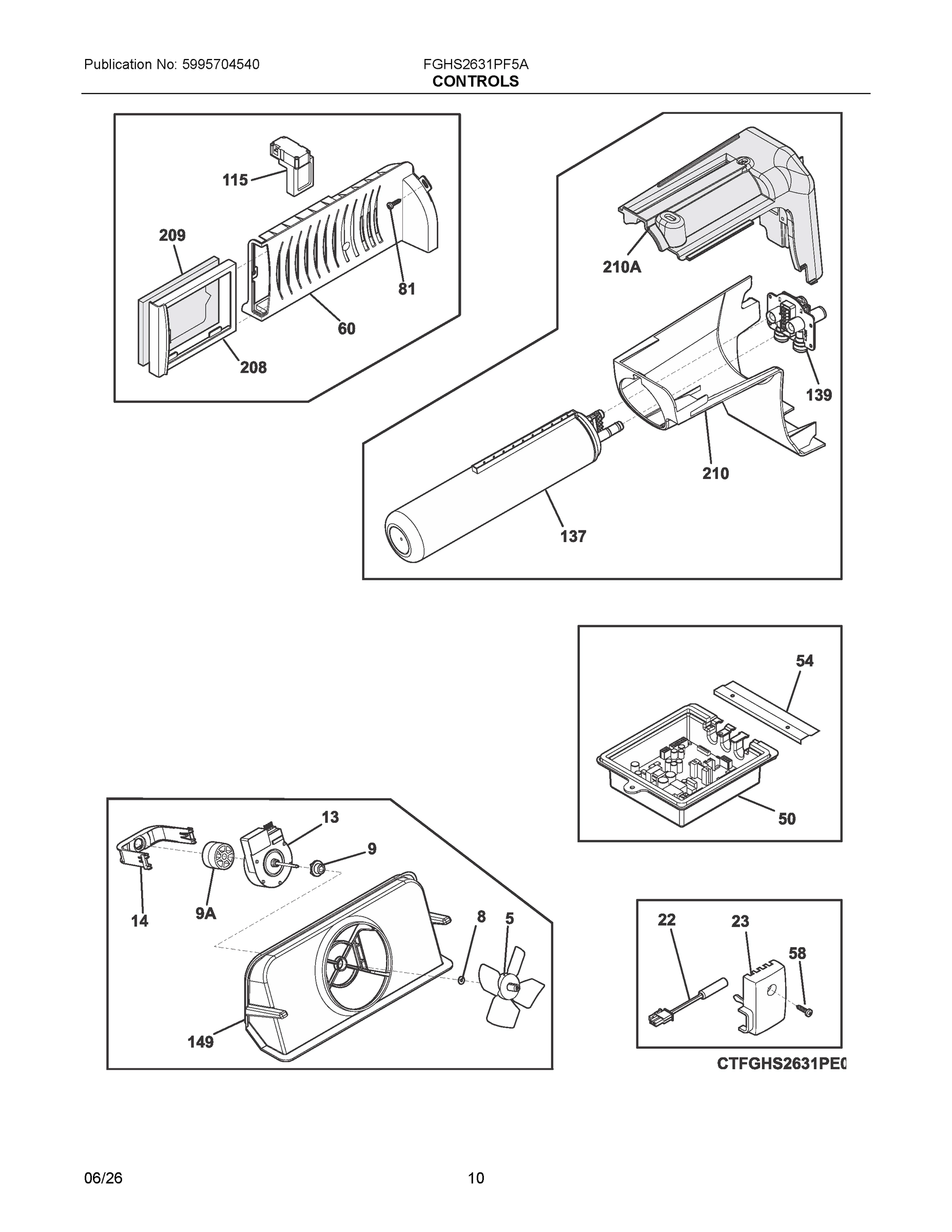 Publication No: 5995704540

FGHS2631PF5A
CONTROLS

115
209
81
60
208

210A
139
210
137

54
50

13
9
14
9A
8
5
149

22
23
58

CTFGHS2631PE0

06/26

10