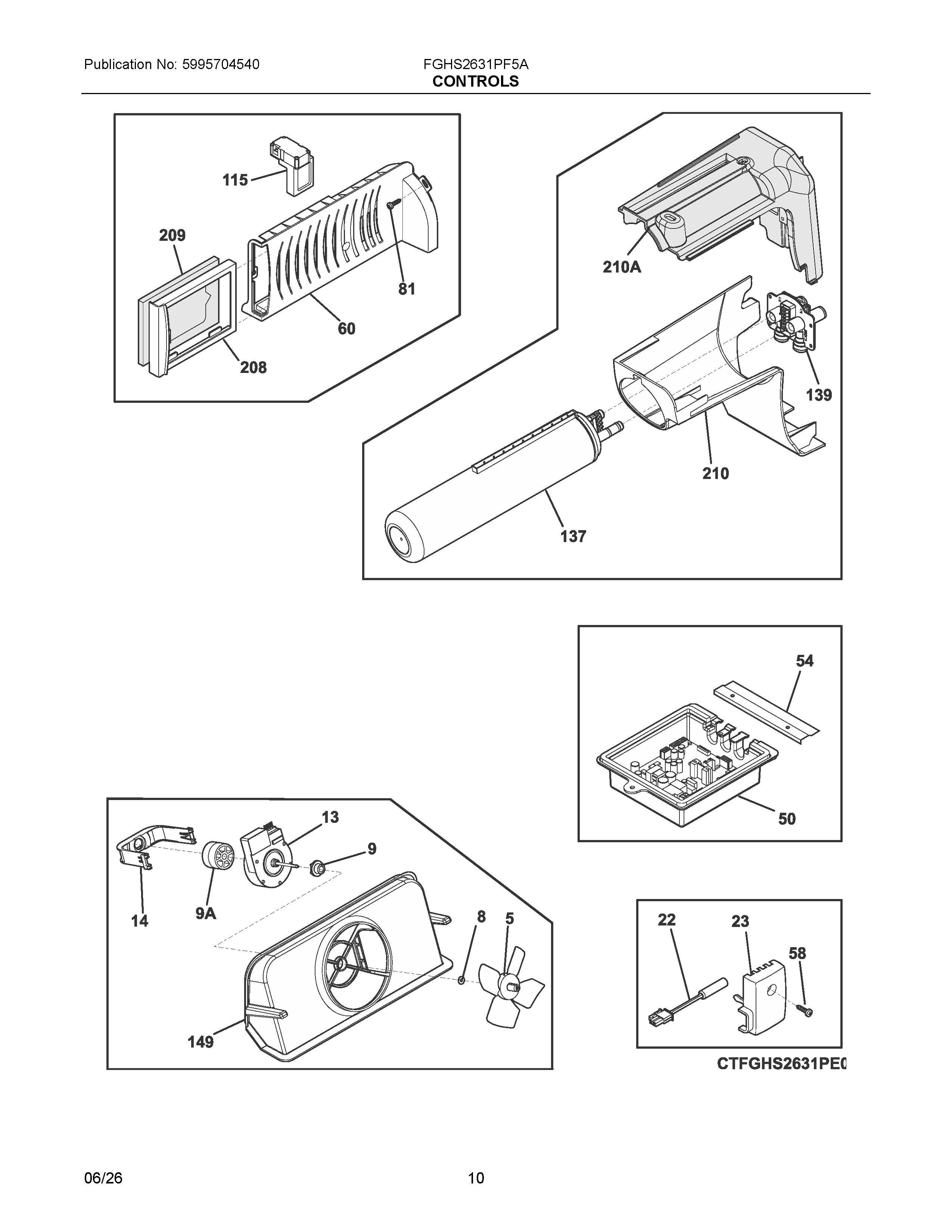 Publication No: 5995704540

FGHS2631PF5A
CONTROLS

115
209
81
60
208

210A
139
210
137

54
50

13
9
14
9A
8
5
149

22
23
58

CTFGHS2631PE0

06/26

10