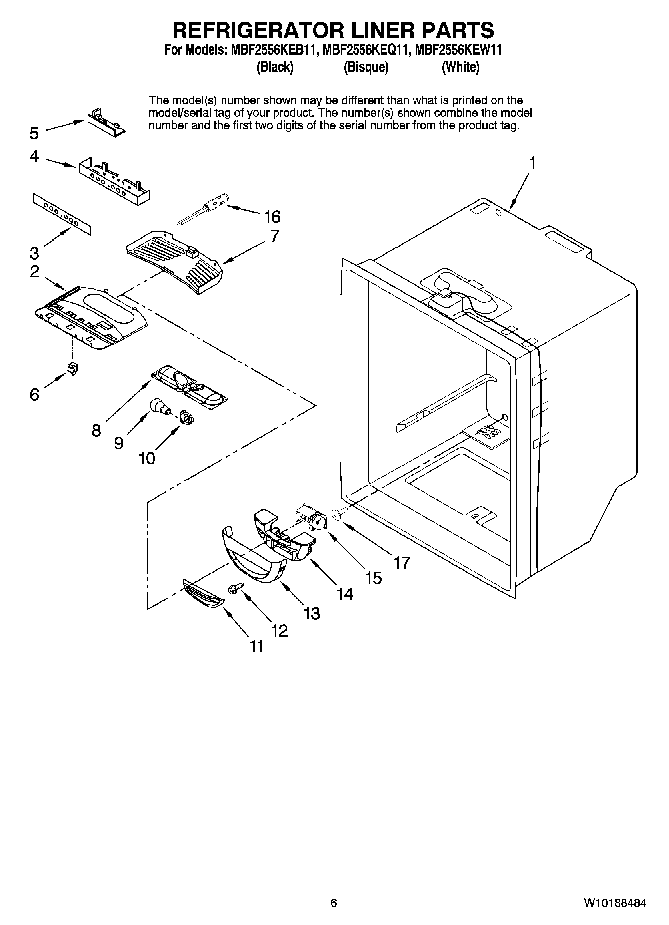 REFRIGERATOR LINER PARTS
For Models: MBF2556KEB11, MBF2556KEQ11, MBF2556KEW11
(Black) (Bisque) (White)

The model(s) number shown may be different than what is printed on the model/serial tag of your product. The number(s) shown combine the model number and the first two digits of the serial number from the product tag.

5
4
1
16
3
7
2
6
8
9
10
17
15
14
13
12
11

6

W10188484