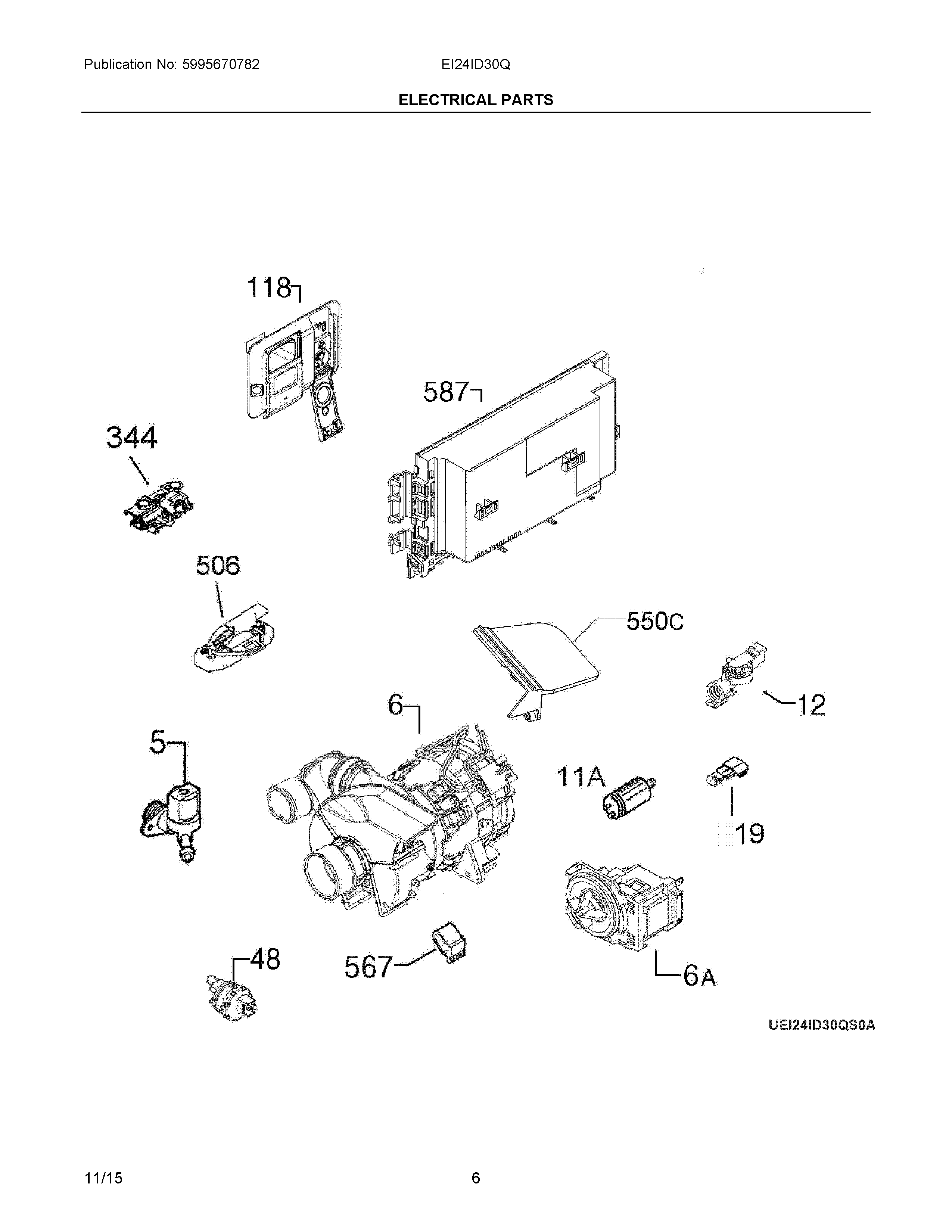 Publication No: 5995670782

EI24ID30Q

ELECTRICAL PARTS

118

587

344

506

550C

12

6

5

11A

19

48

567

6A

UEI24ID30QS0A

11/15

6