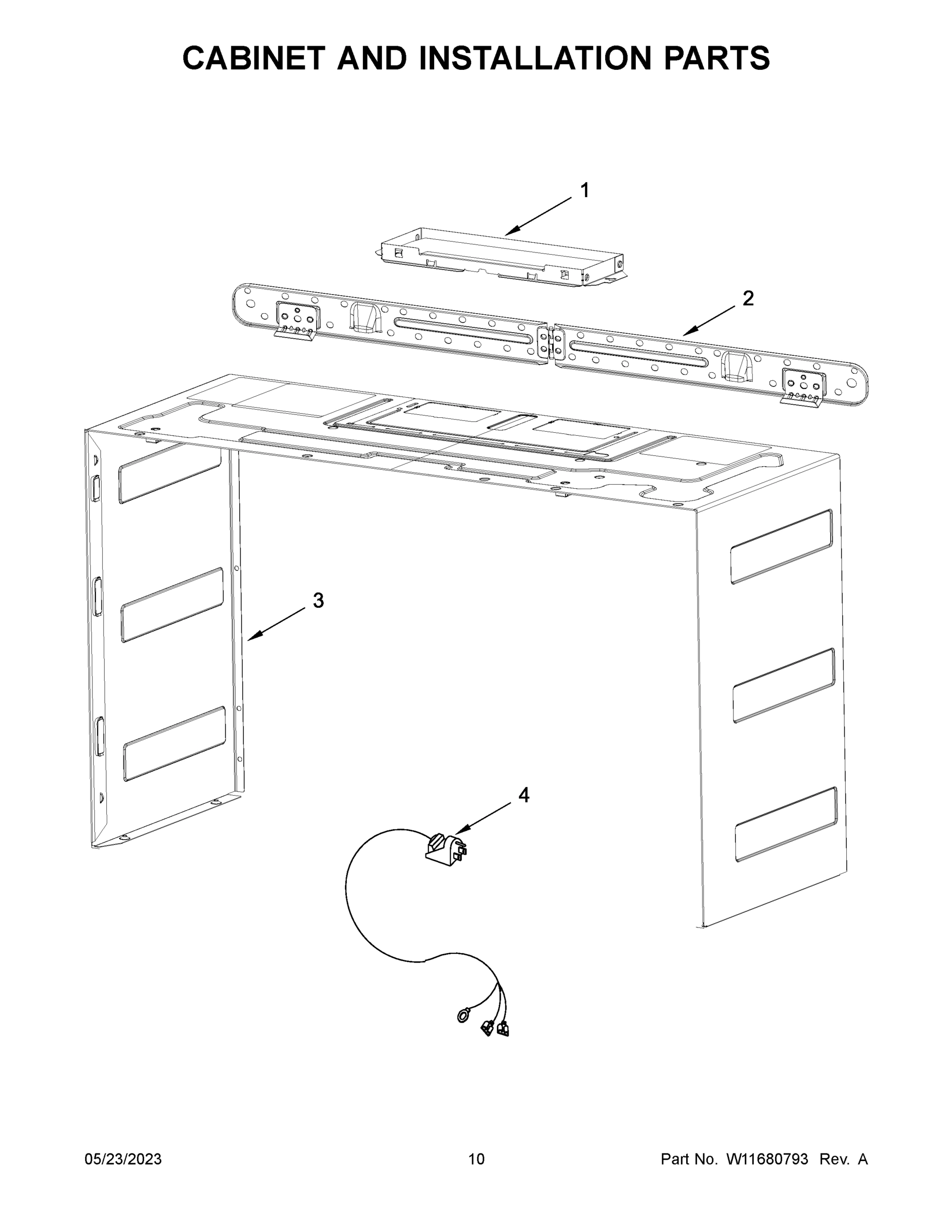 CABINET AND INSTALLATION PARTS

1

2

3

4

05/23/2023

10

Part No. W11680793 Rev. A