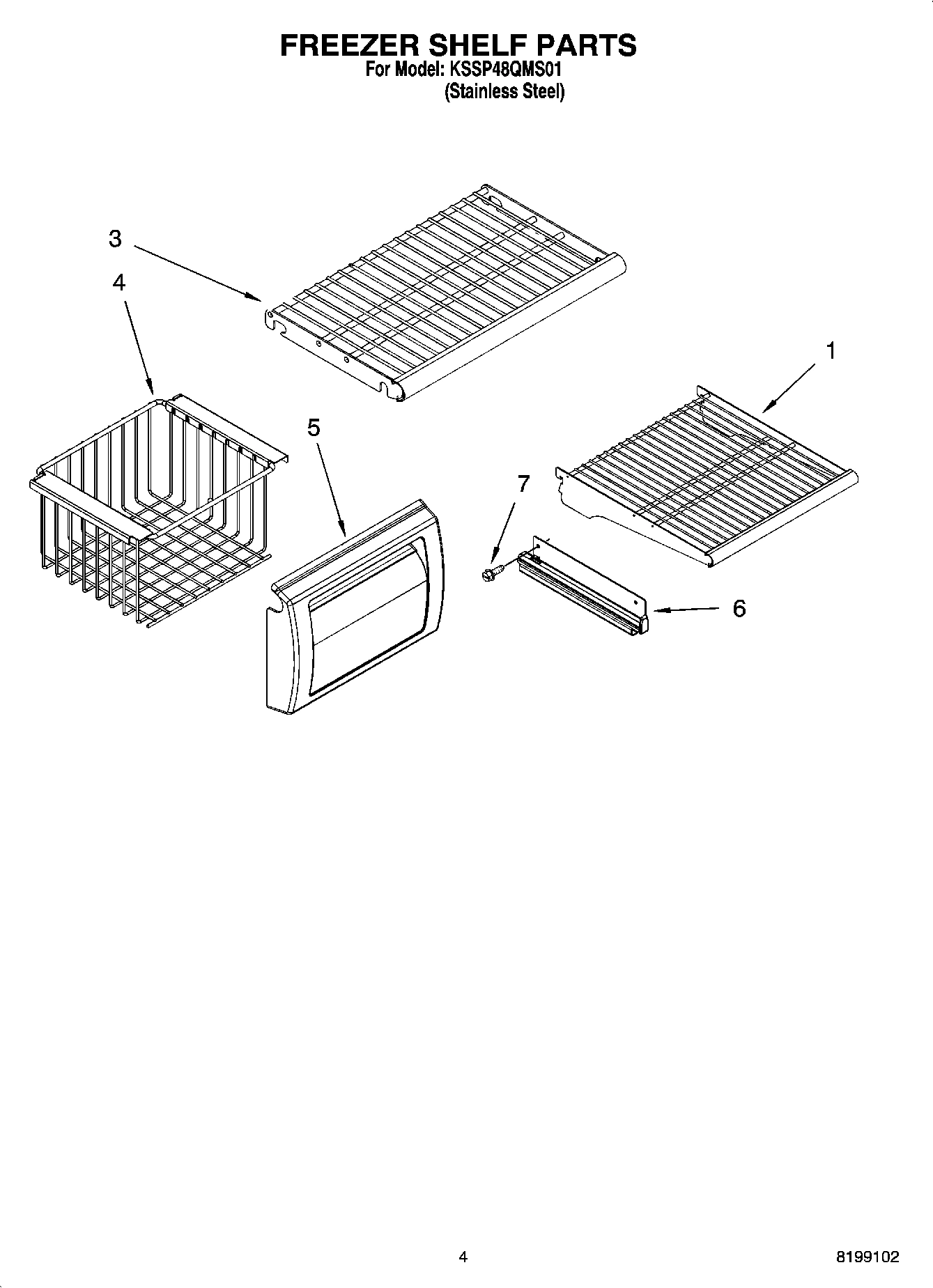 FREEZER SHELF PARTS
For Model: KSSP48QMS01
(Stainless Steel)

3
4
1
5
7
6

4
8199102