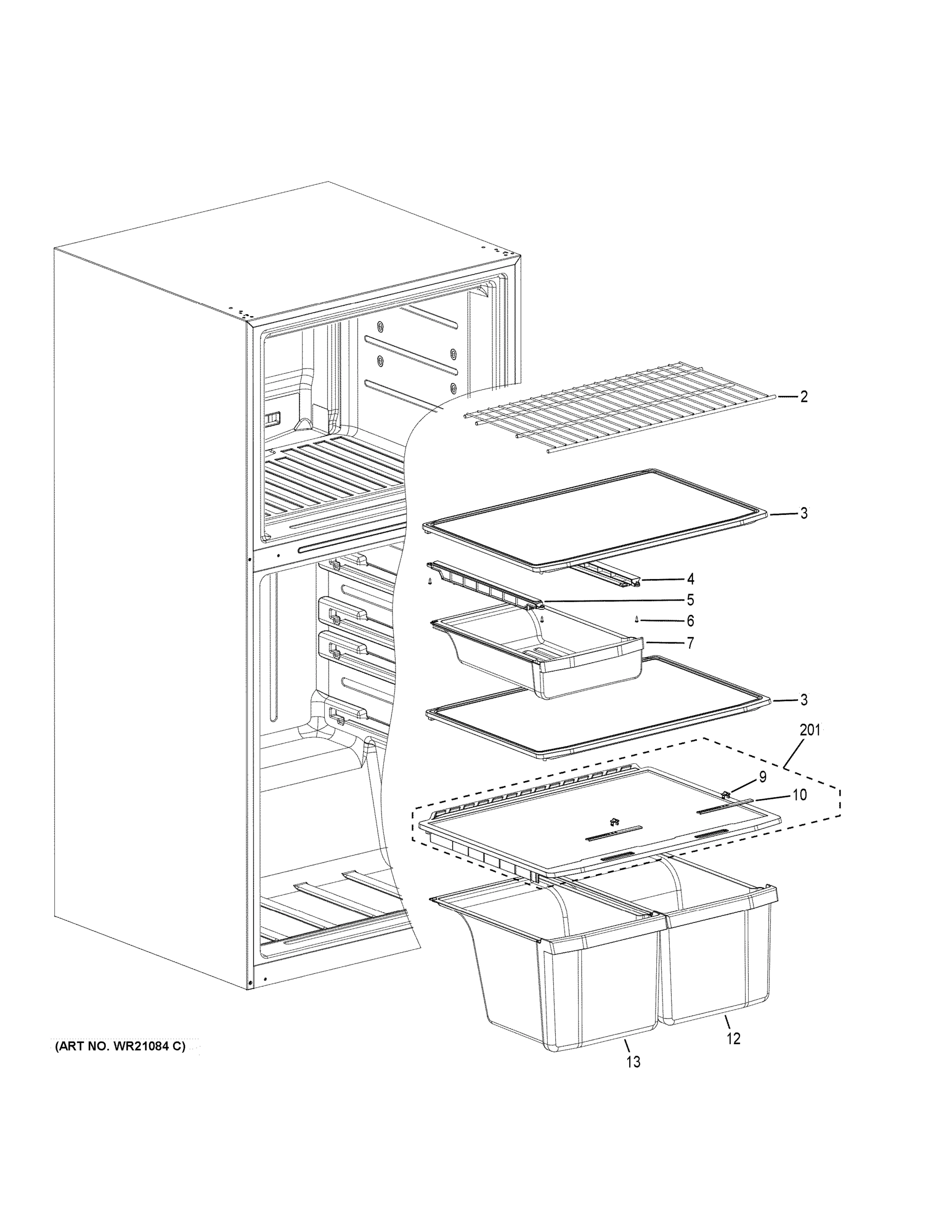 2

3

4

5

6

7

3

201

9

10

12

13

(ART NO. WR21084 C)