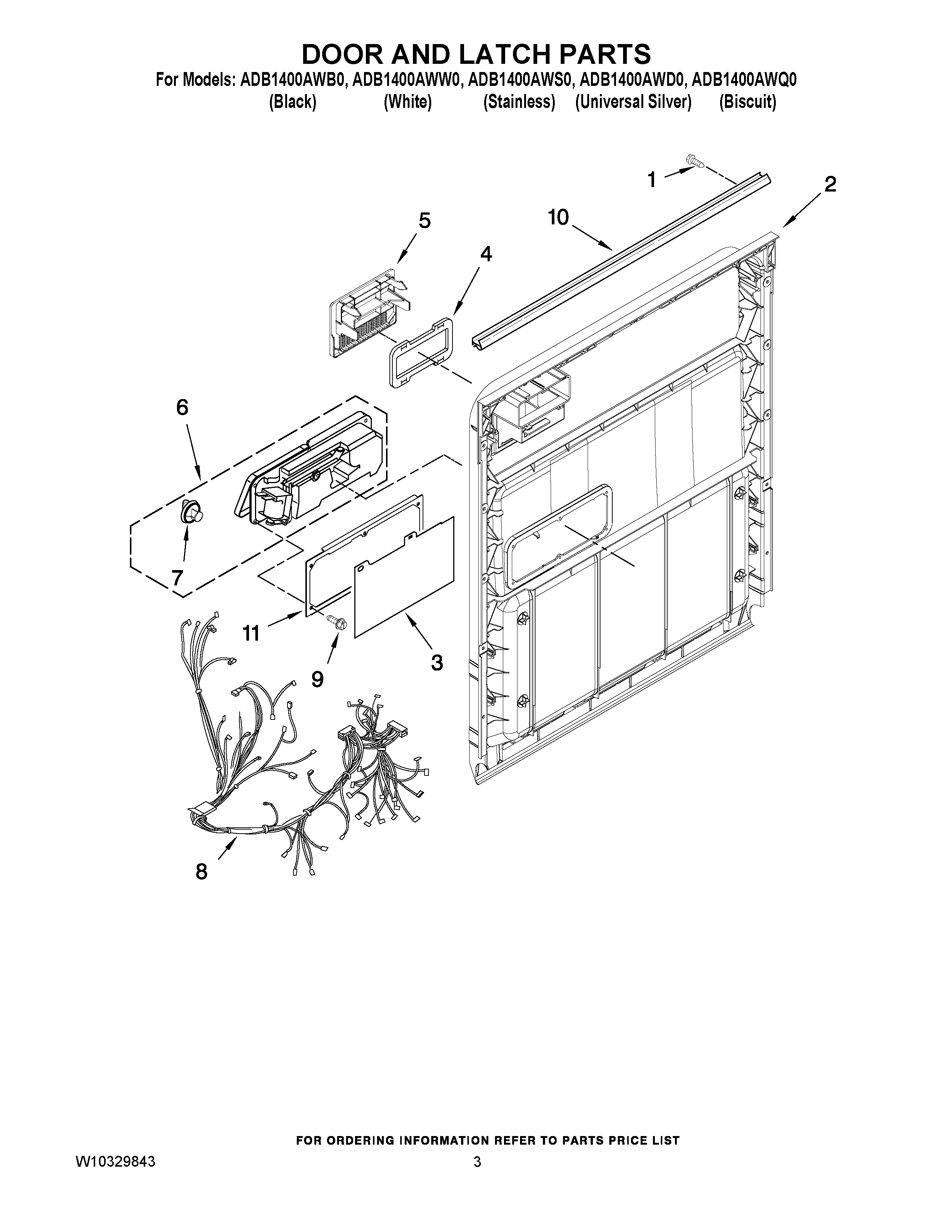 DOOR AND LATCH PARTS

For Models: ADB1400AWB0, ADB1400AWW0, ADB1400AWS0, ADB1400AWD0, ADB1400AWQ0
(Black) (White) (Stainless) (Universal Silver) (Biscuit)

1
2
10
5
4
6
7
11
9
3
8

FOR ORDERING INFORMATION REFER TO PARTS PRICE LIST

W10329843

3