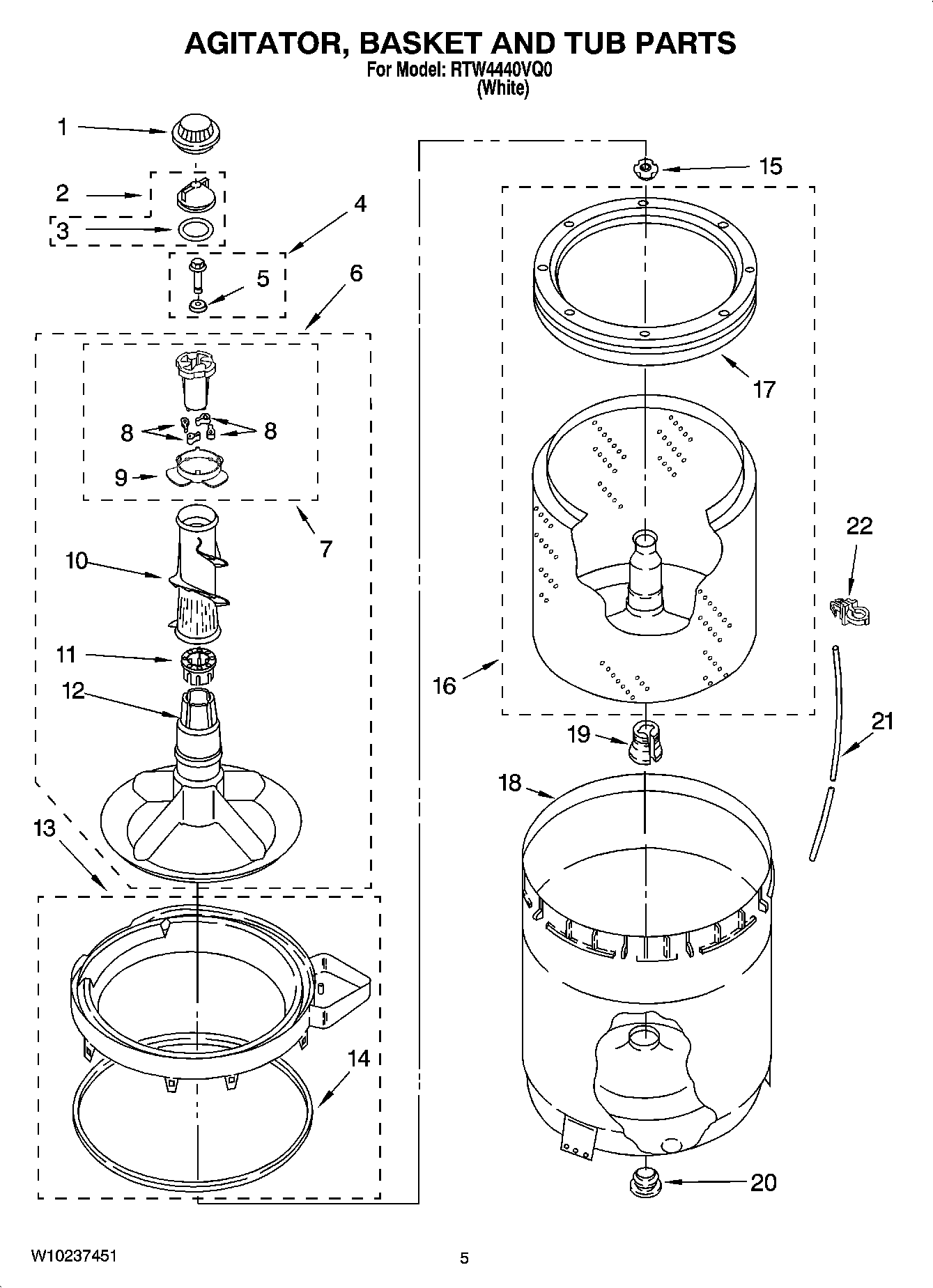 AGITATOR, BASKET AND TUB PARTS
For Model: RTW4440VQ0
(White)

1
2
3
4
5
6
8
8
9
7
10
11
12
13
14
15
17
16
22
21
19
18
20

W10237451

5