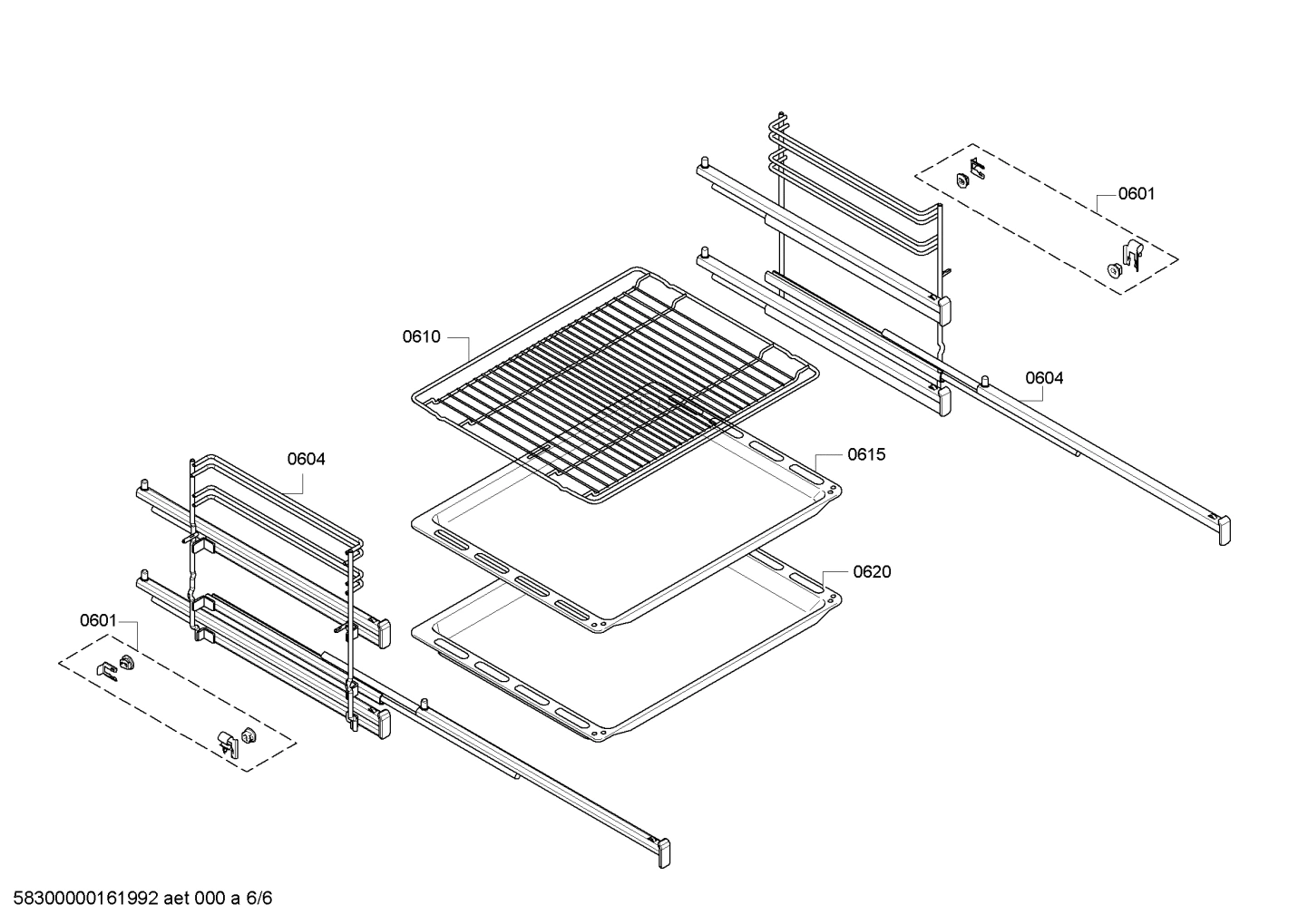 0601

0610

0604

0604

0615

0620

0601

58300000161992 aet 000 a 6/6