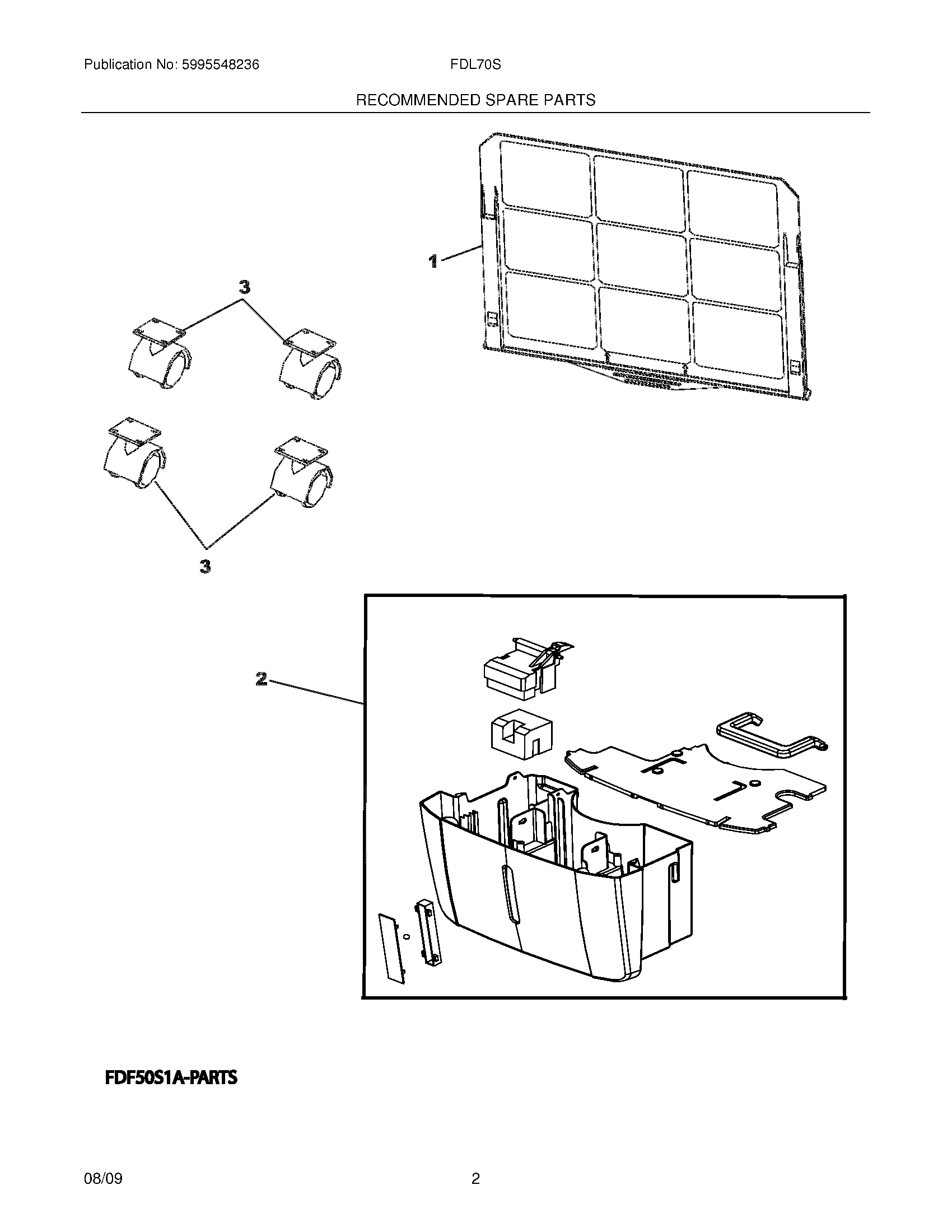 Publication No: 5995548236

FDL70S

RECOMMENDED SPARE PARTS

1

3

3

2

FDF50S1A-PARTS

08/09

2