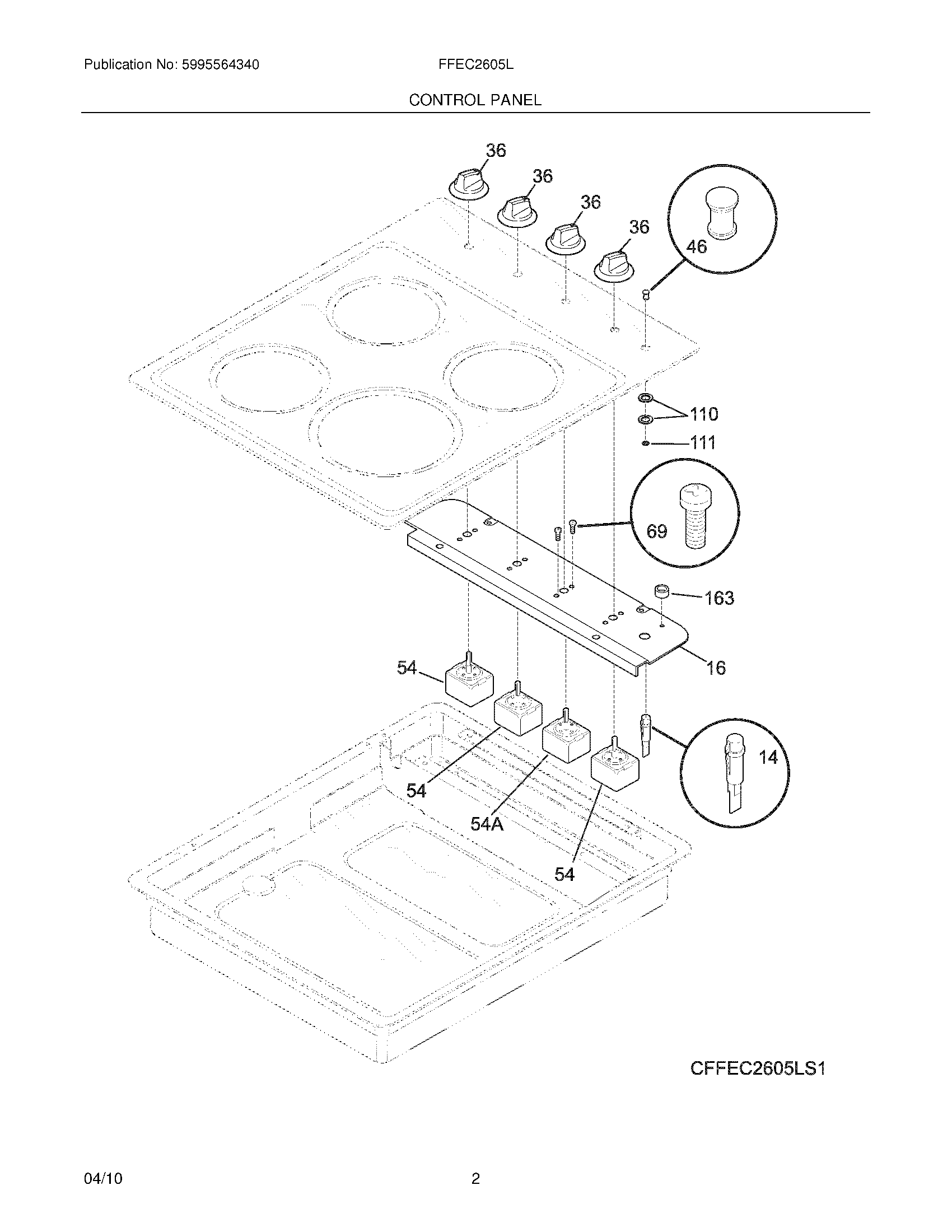 Publication No: 5995564340

FFEC2605L

CONTROL PANEL

36
36
36
36
46
110
111
69
163
16
54
54
54A
54
14

CFFEC2605LS1

04/10

2