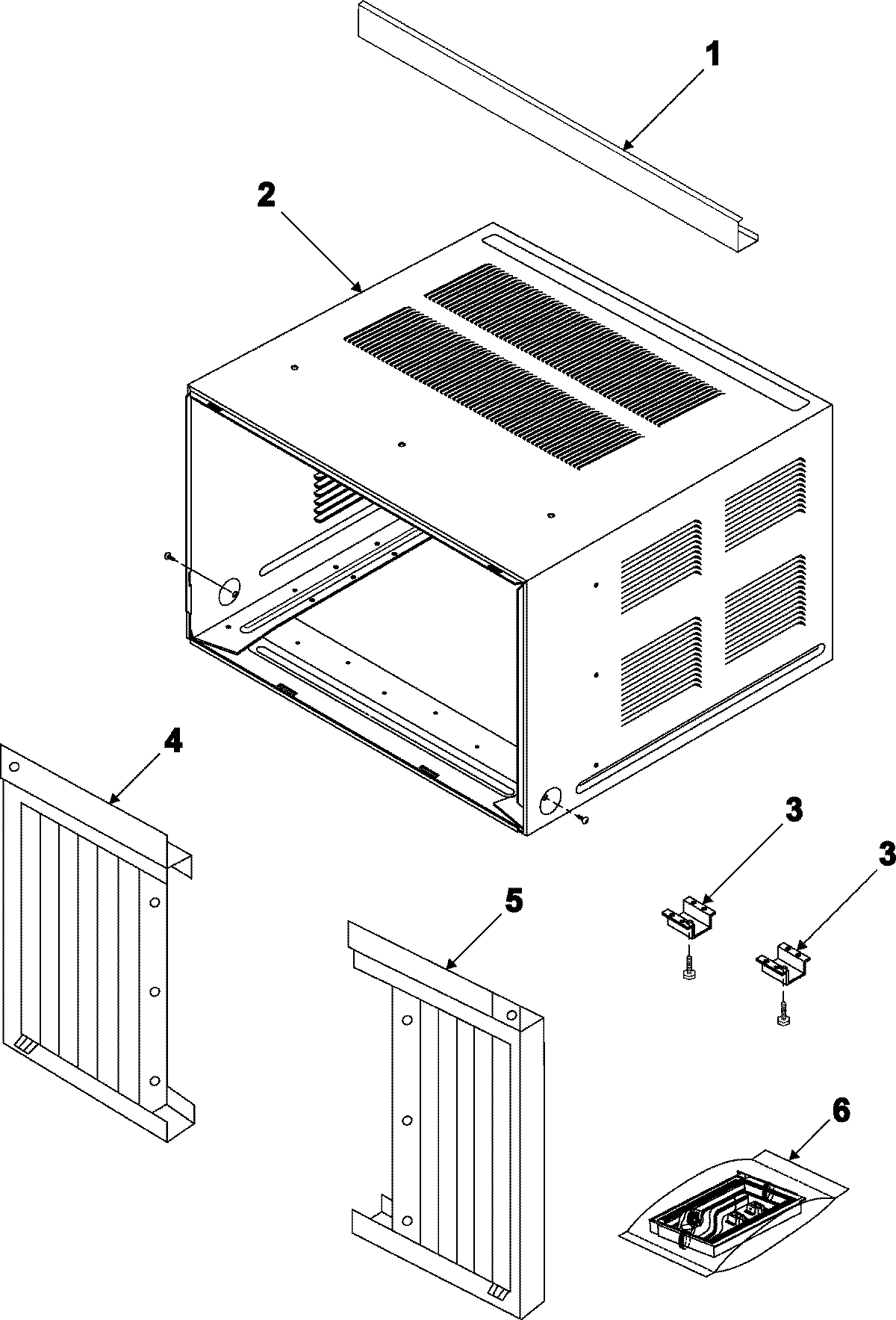 1

2

4

3

3

5

6