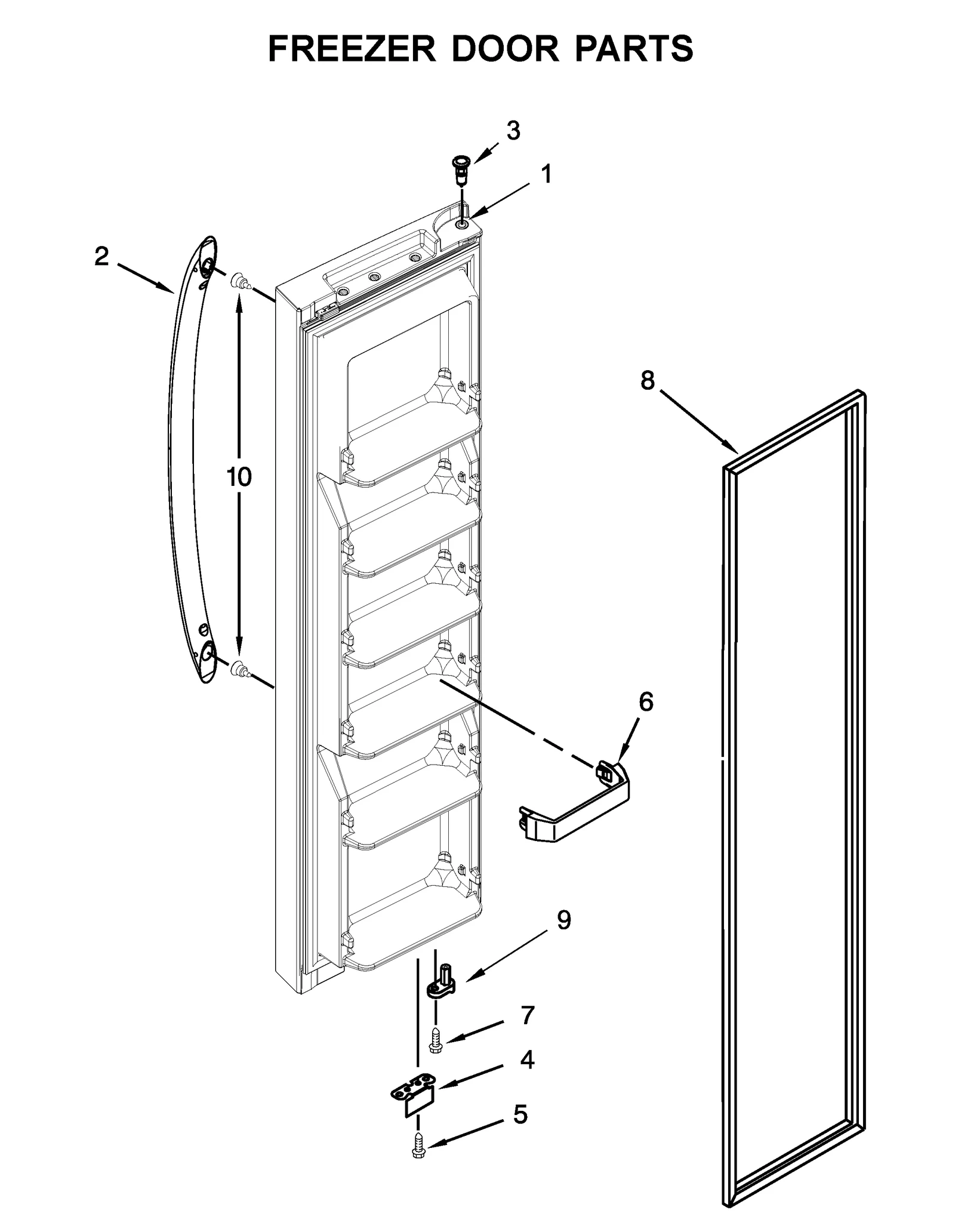 FREEZER DOOR PARTS

3

1

2

10

8

6

9

7

4

5