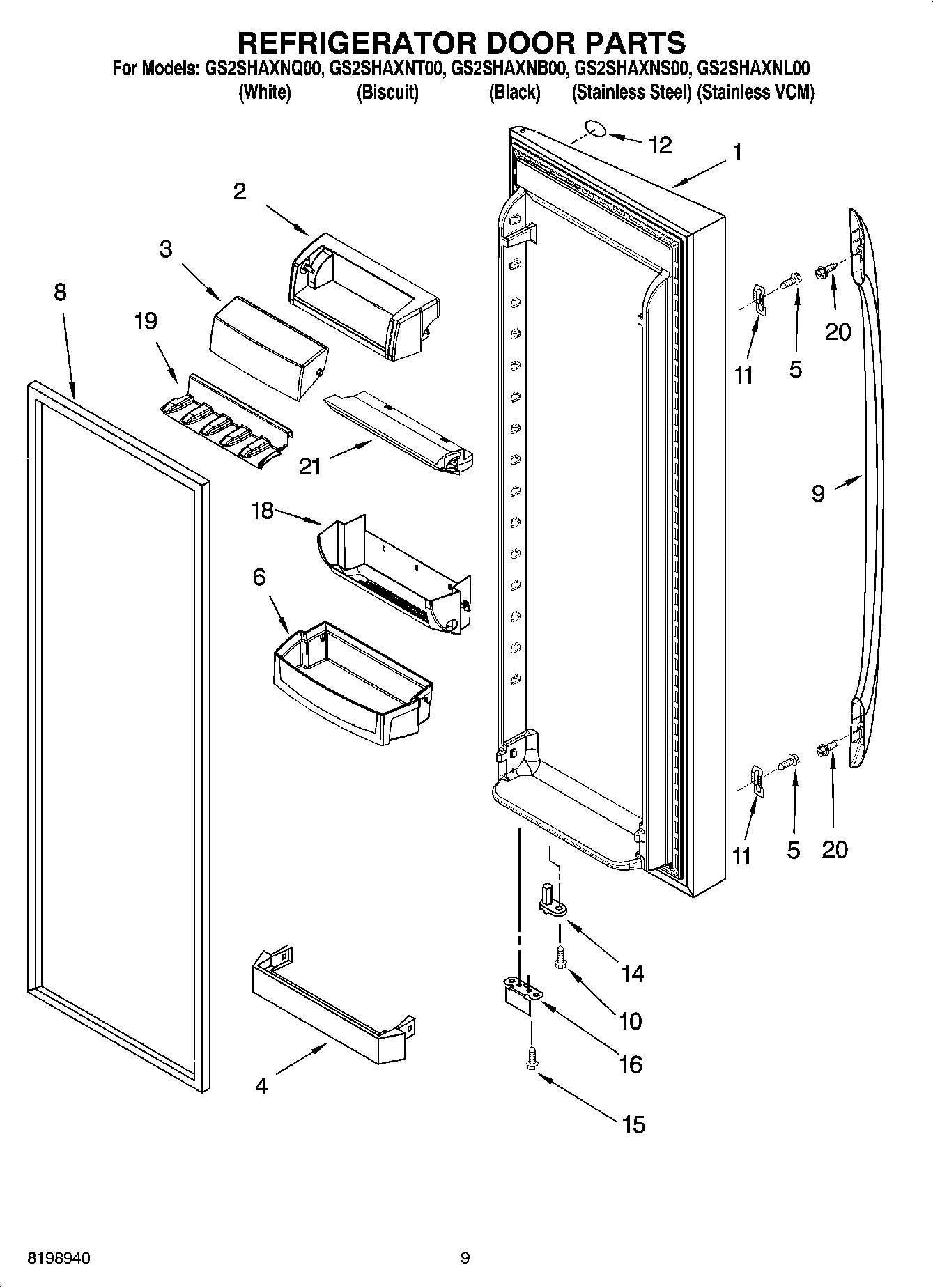 REFRIGERATOR DOOR PARTS
For Models: GS2SHAXNQ00, GS2SHAXNT00, GS2SHAXNB00, GS2SHAXNS00, GS2SHAXNL00
(White) (Biscuit) (Black) (Stainless Steel) (Stainless VCM)

12
1
2
3
8
19
20
11
5
21
9
18
6
11
5
20
14
10
16
4
15

8198940
9