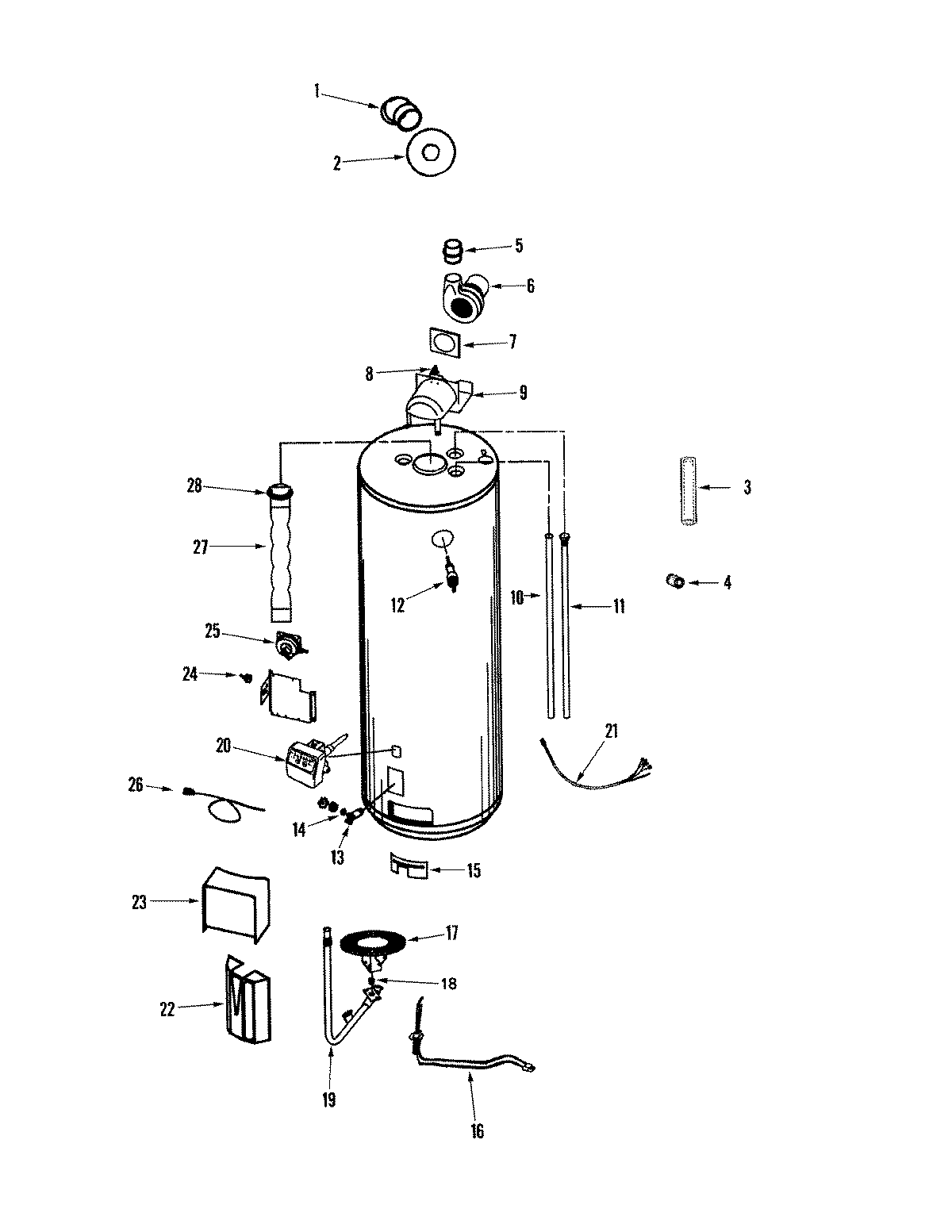 1
2
5
6
7
8
9
28
3
27
12
10
11
4
25
24
20
21
26
14
13
15
23
17
18
22
19
16