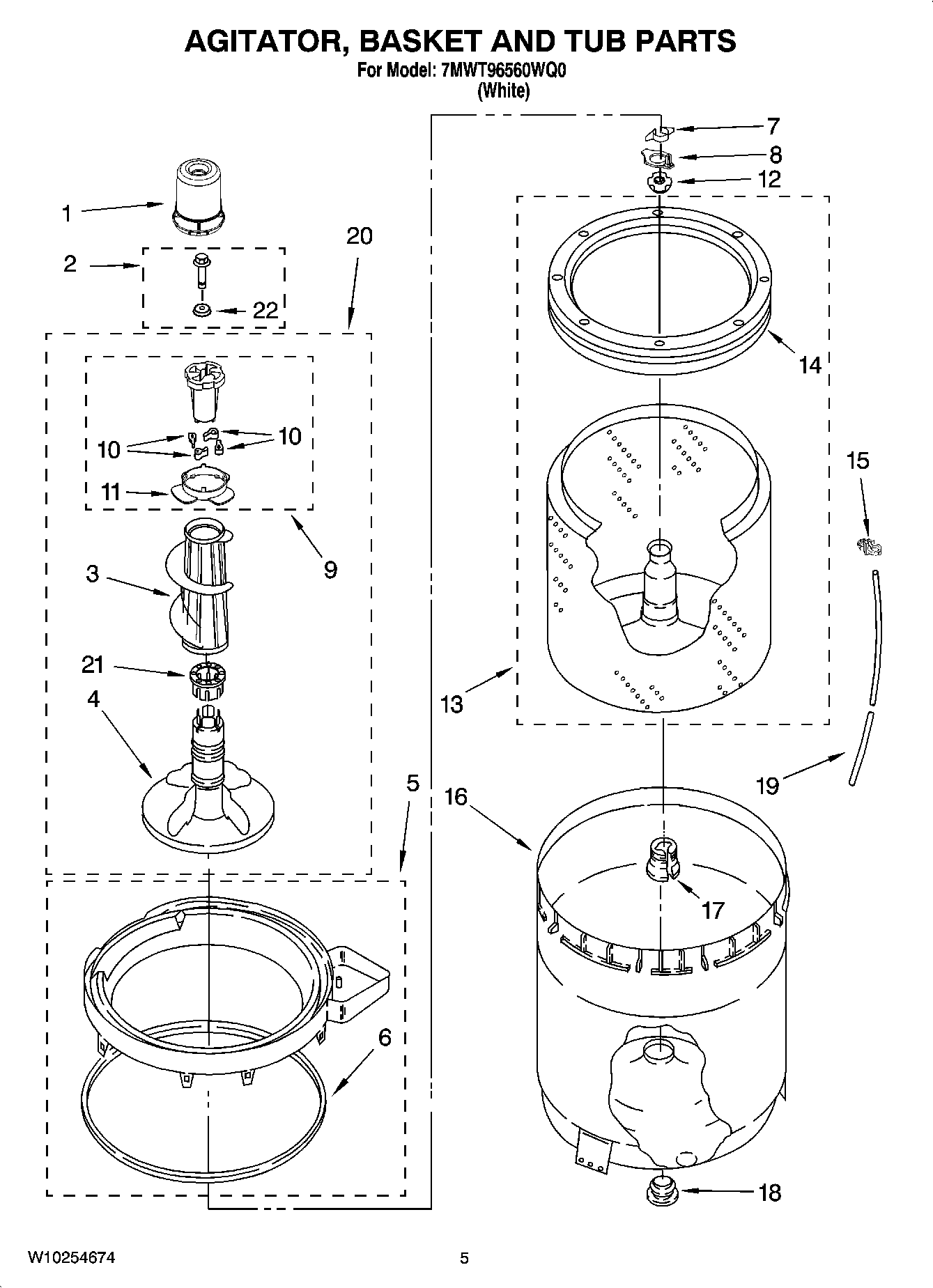 AGITATOR, BASKET AND TUB PARTS
For Model: 7MWT96560WQ0
(White)

1
2
22
20
10
10
11
9
3
21
4
5
6
7
8
12
14
15
13
19
16
17
18

W10254674
5