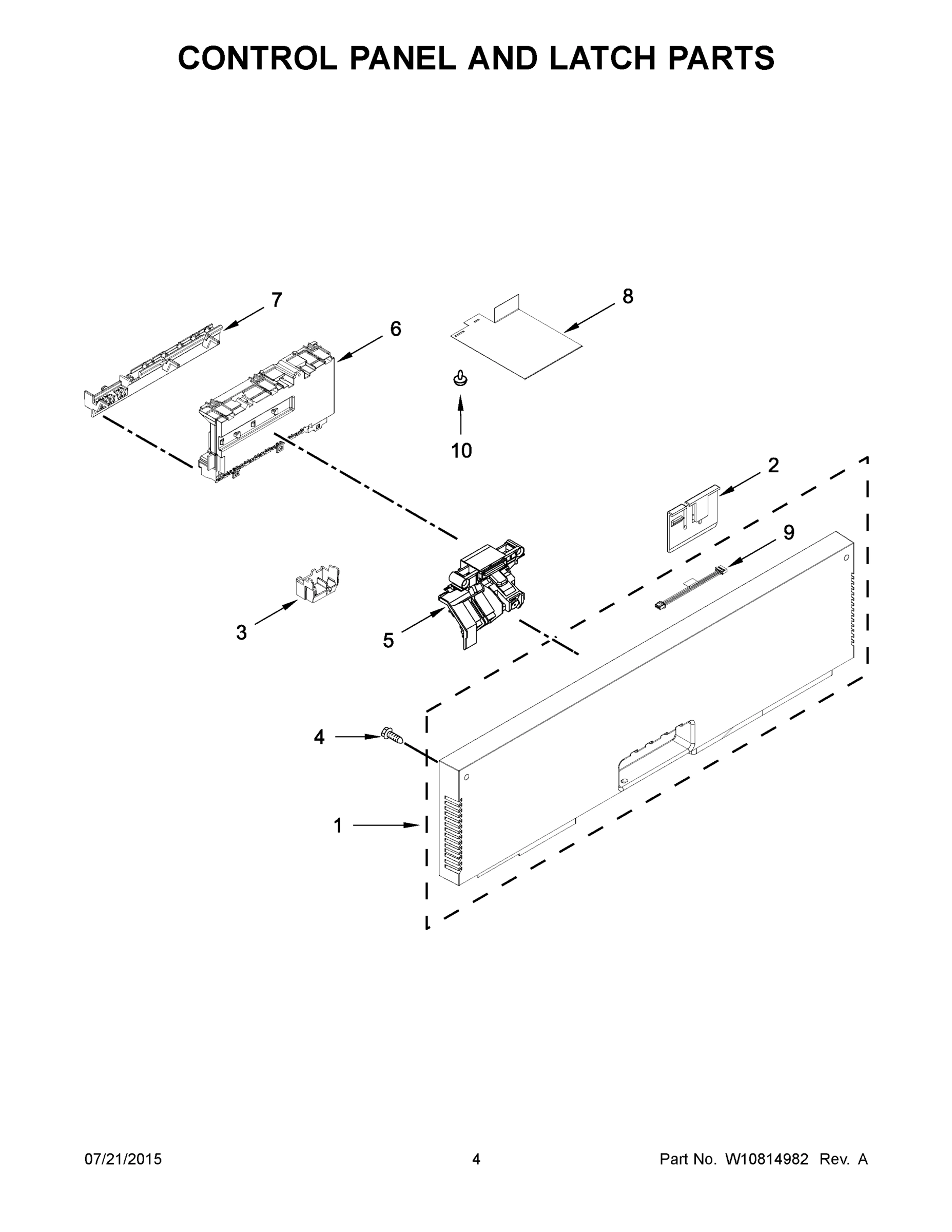 CONTROL PANEL AND LATCH PARTS

7

8

6

10

2

9

3

5

4

1

07/21/2015

4

Part No. W10814982 Rev. A