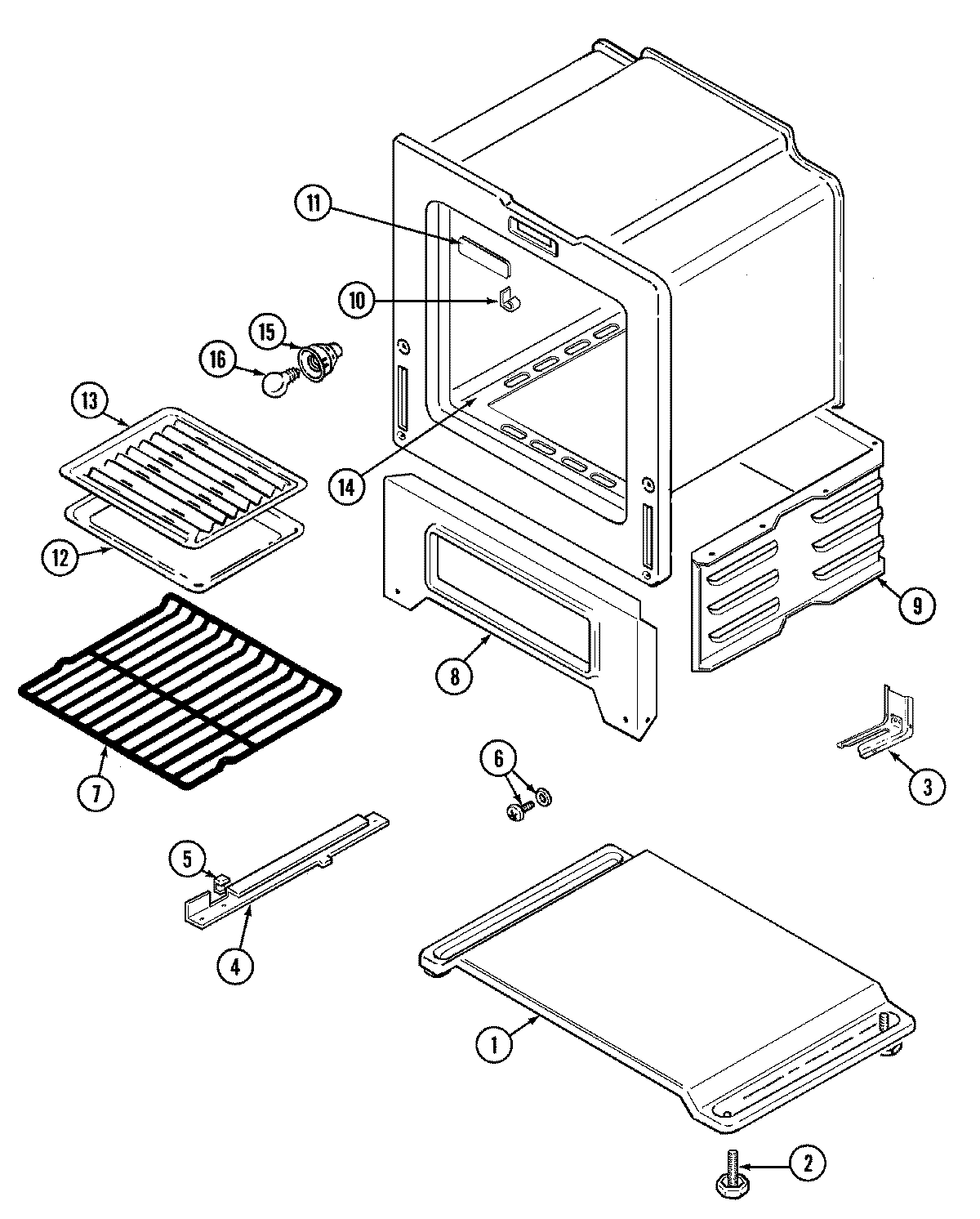 11
10
15
16
13
14
12
9
8
7
6
3
5
4
1
2