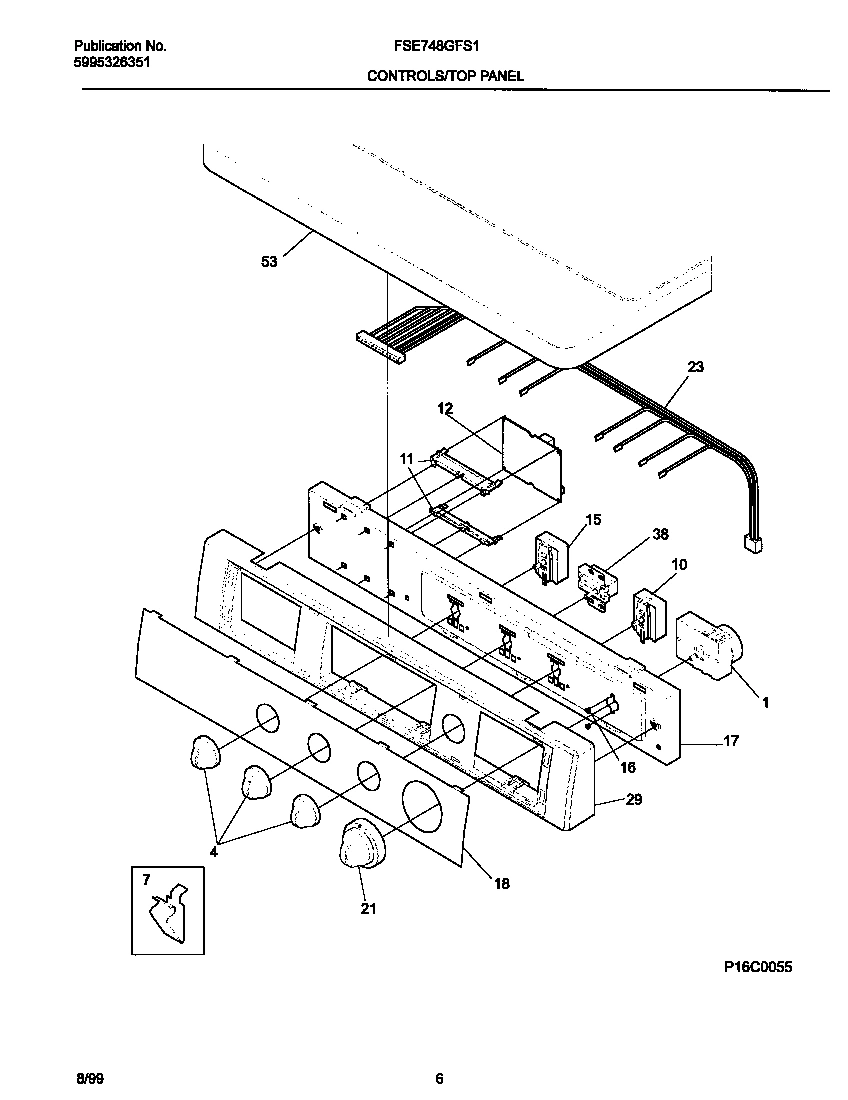 Publication No.
5995326351

FSE748GFS1

CONTROLS/TOP PANEL

53
23
12
11
15
38
10
1
17
16
29
4
18
21
7

P16C0055

8/99

6