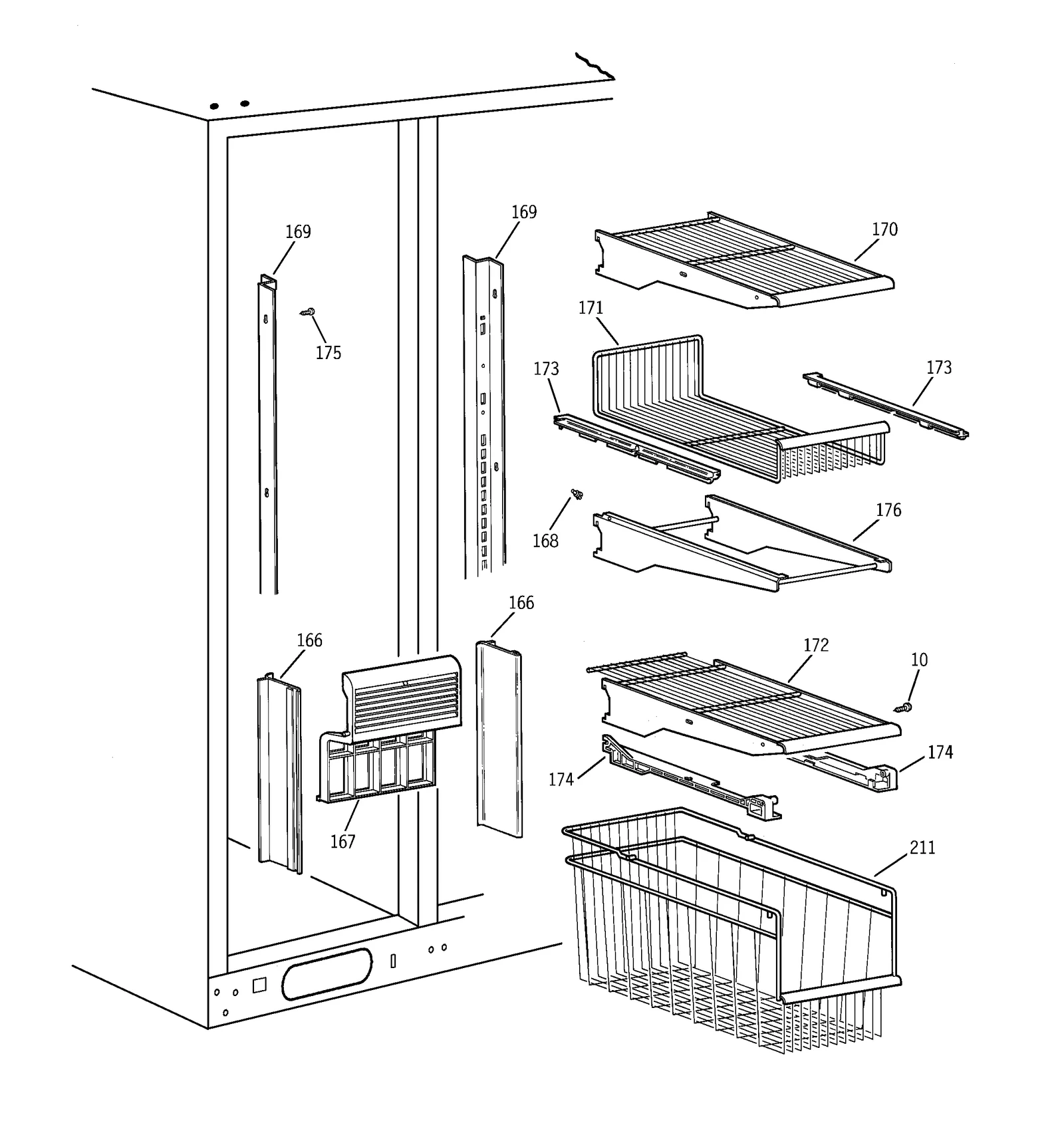 169
169
170
175
171
173
173
168
176
166
166
172
10
174
174
167
211