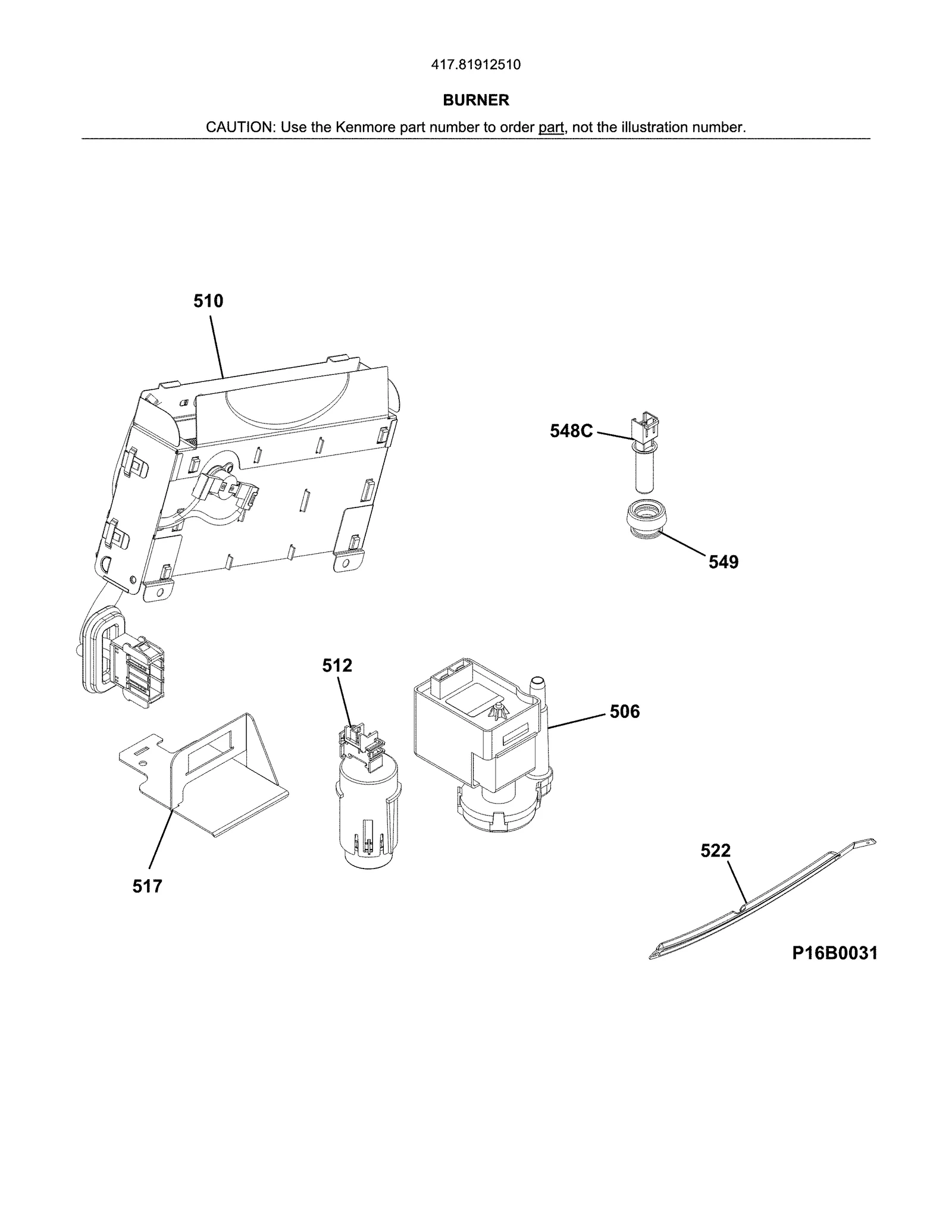 417.81912510

BURNER

CAUTION: Use the Kenmore part number to order part, not the illustration number.

510

548C

549

512

506

517

522

P16B0031