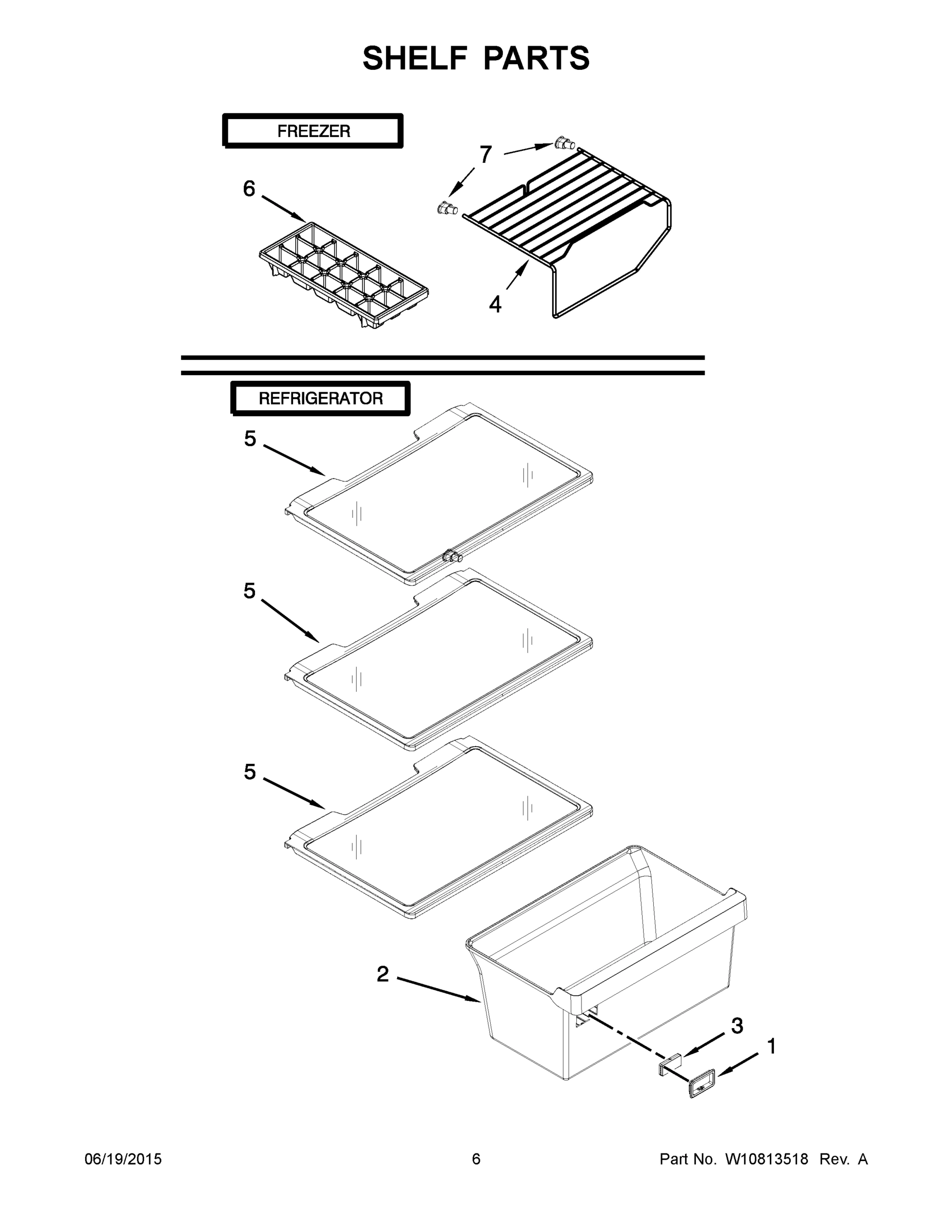 SHELF PARTS

FREEZER

7

6

4

REFRIGERATOR

5

5

5

2

3

1

06/19/2015 6 Part No. W10813518 Rev. A