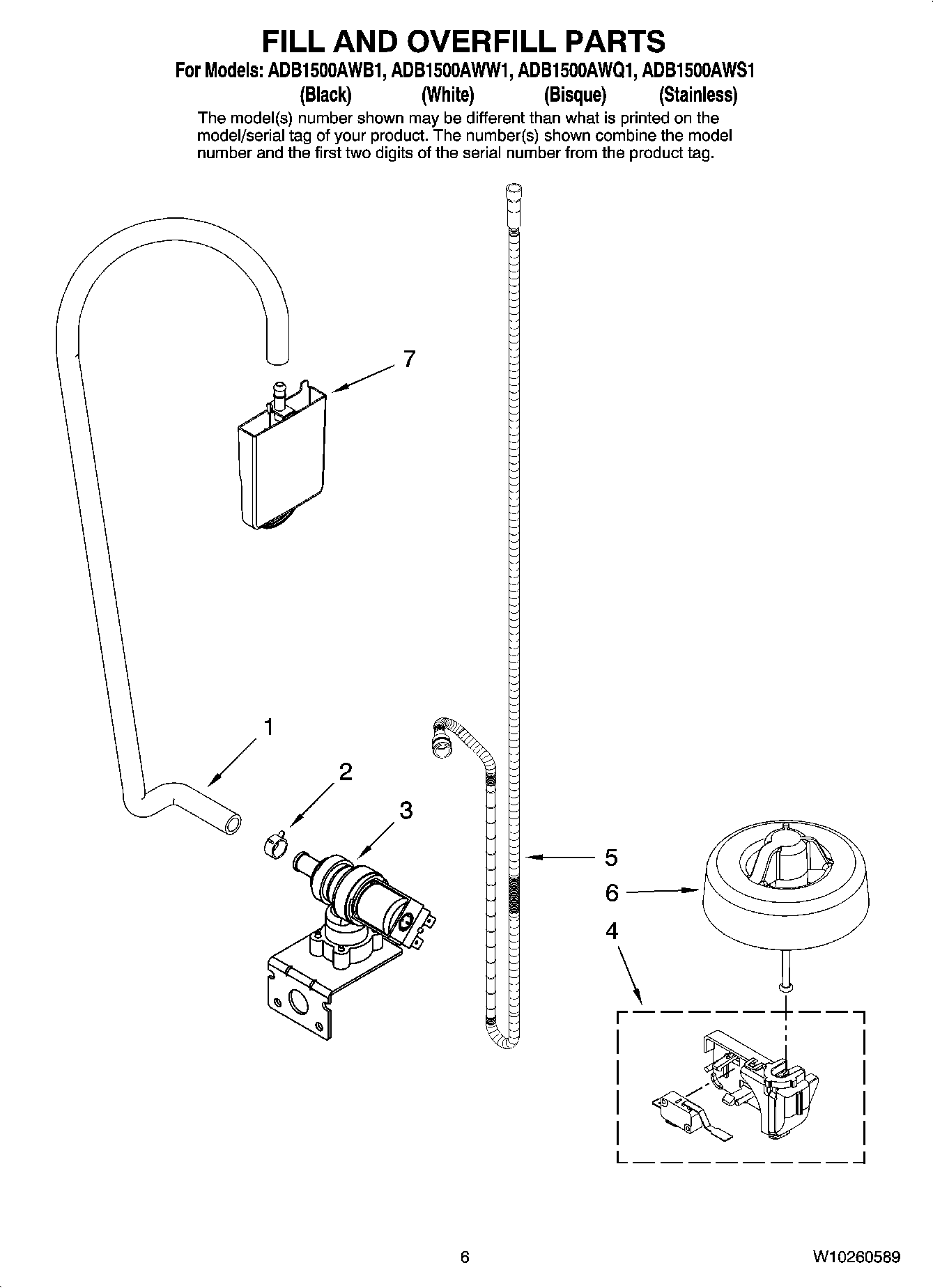 FILL AND OVERFILL PARTS

For Models: ADB1500AWB1, ADB1500AWW1, ADB1500AWQ1, ADB1500AWS1
(Black) (White) (Bisque) (Stainless)

The model(s) number shown may be different than what is printed on the model/serial tag of your product. The number(s) shown combine the model number and the first two digits of the serial number from the product tag.

7

1

2

3

5

6

4

6

W10260589