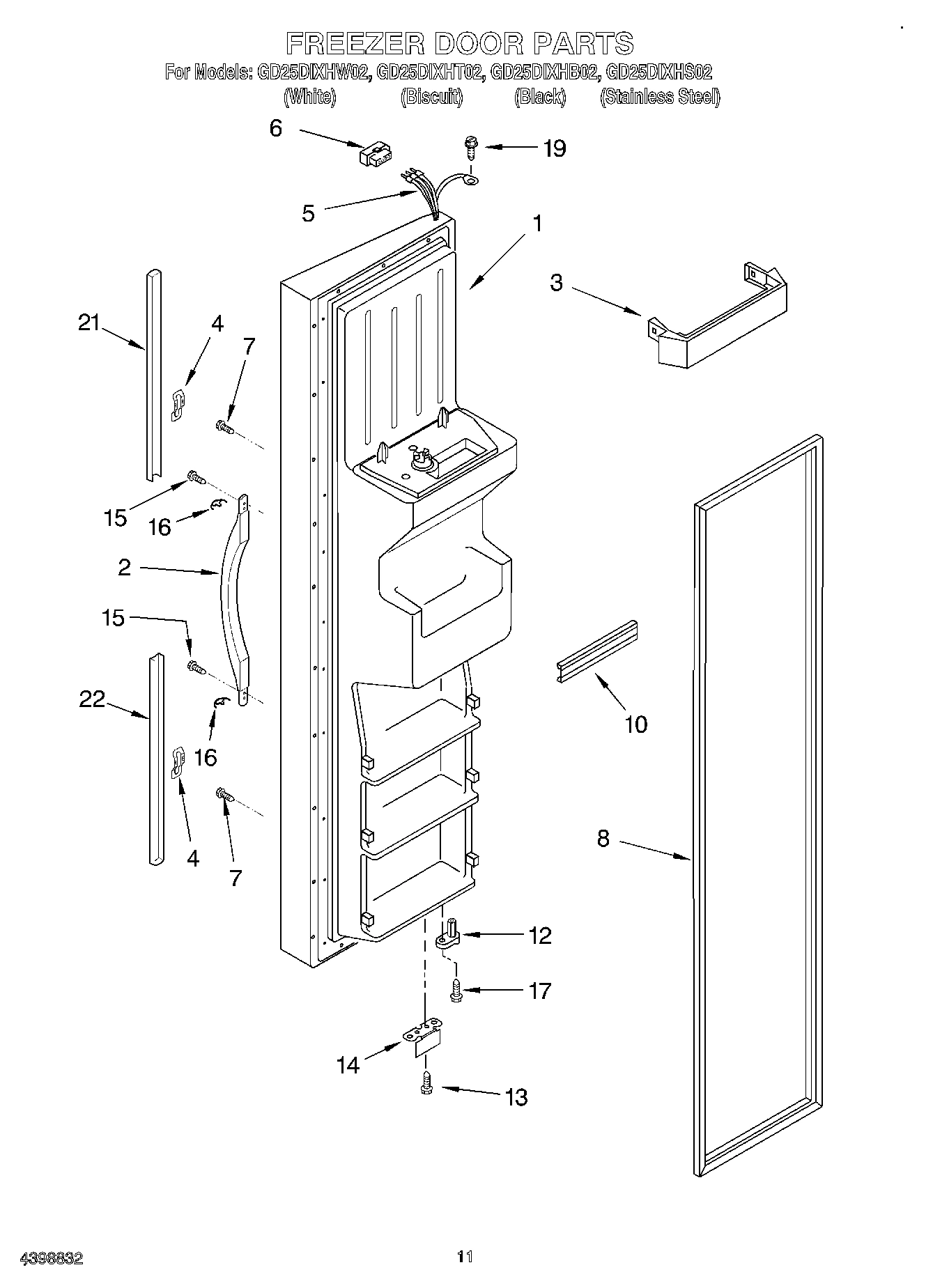 FREEZER DOOR PARTS
For Models: GD25DIXHW02, GD25DIXHT02, GD25DIXHB02, GD25DIXHS02
(White) (Biscuit) (Black) (Stainless Steel)

6
19
5
1
3
21
4
7
15
16
2
15
22
16
4
7
10
8
12
17
14
13

4398832
11