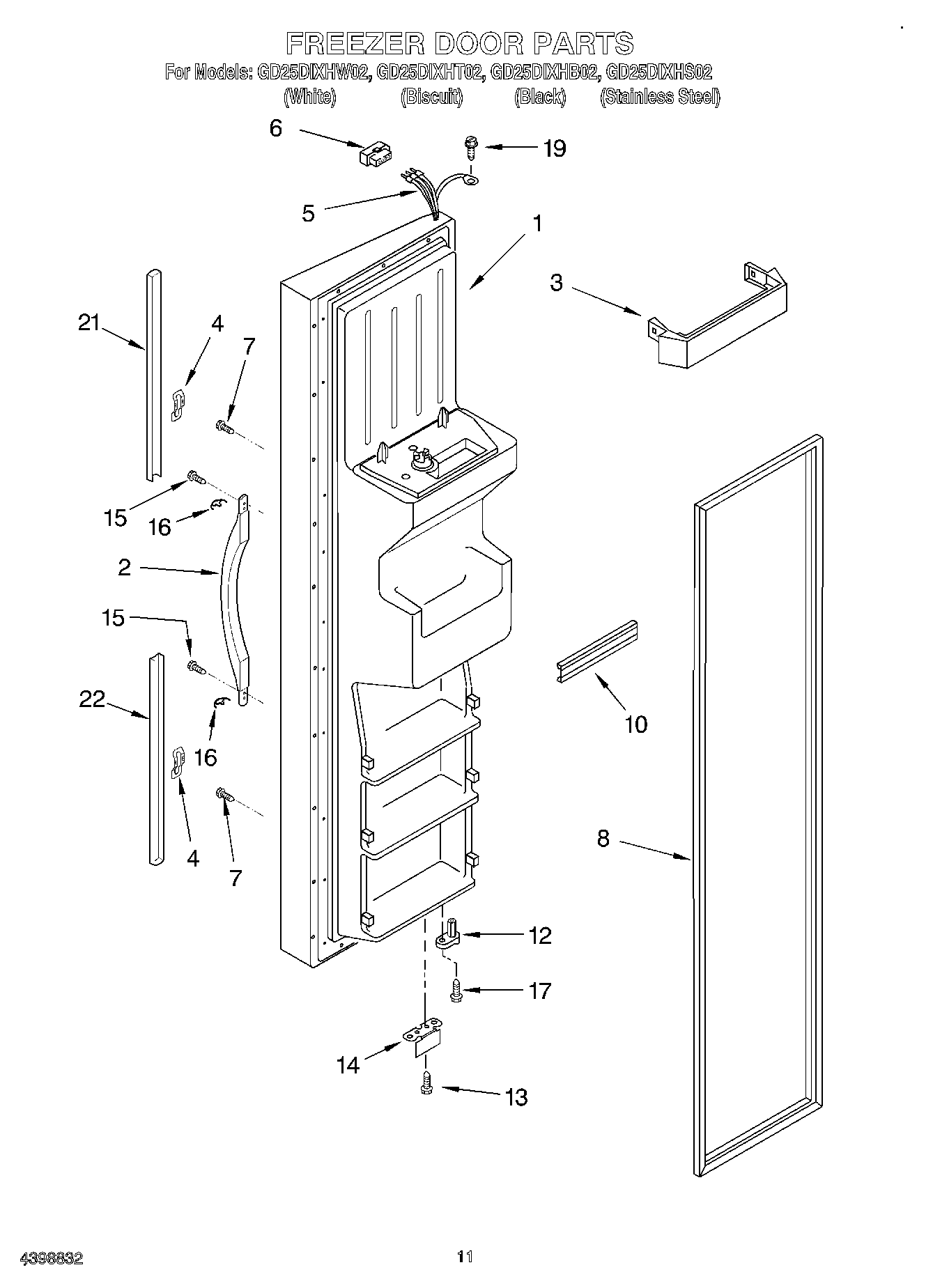 FREEZER DOOR PARTS

For Models: GD25DIXHW02, GD25DIXHT02, GD25DIXHB02, GD25DIXHS02
(White) (Biscuit) (Black) (Stainless Steel)

6
19
5
1
3
21
4
7
15
16
2
15
22
16
4
7
10
8
12
17
14
13

4398832

11