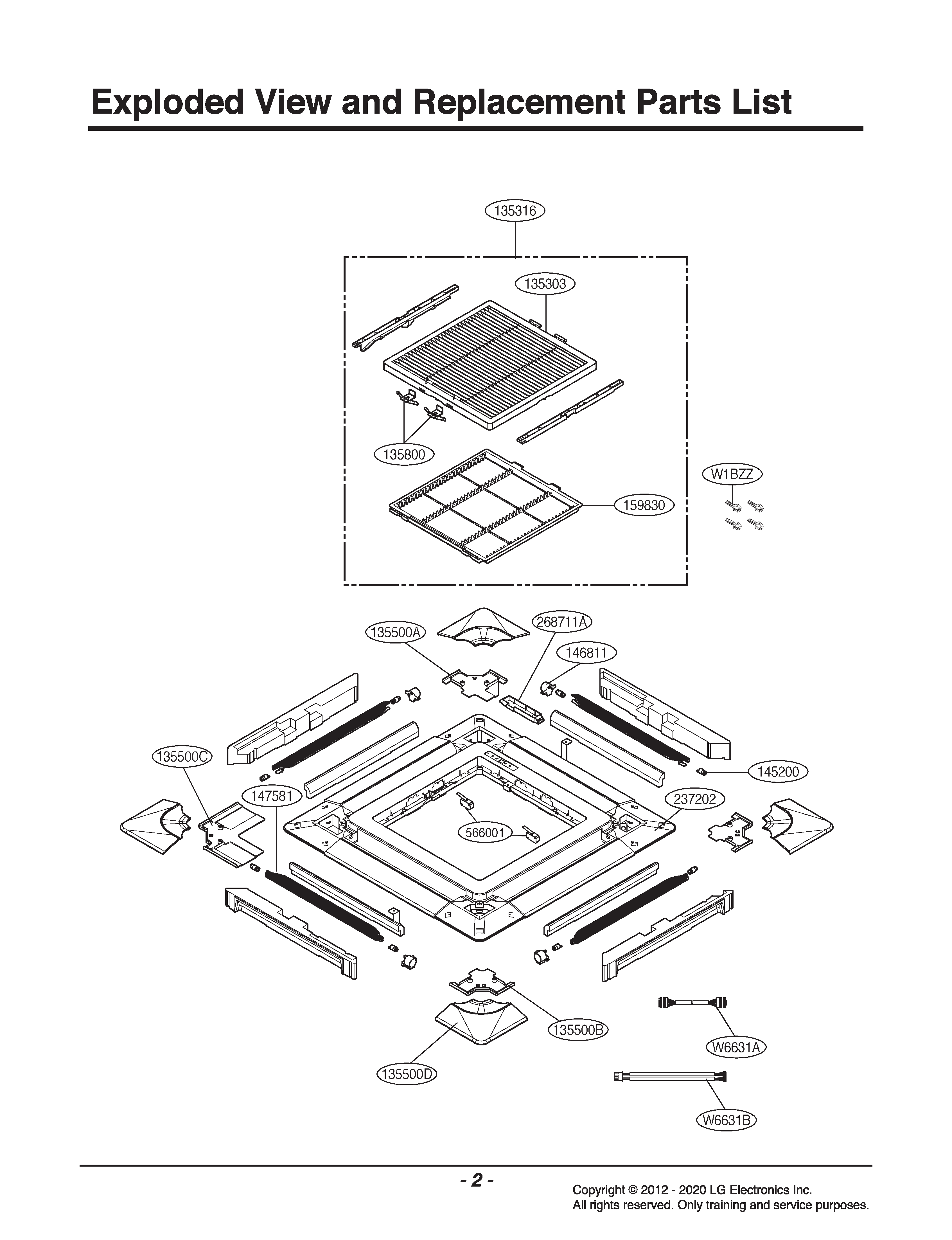 Exploded View and Replacement Parts List

135316

135303

135800

W1BZZ

159830

135500A

268711A

146811

135500C

145200

147581

237202

566001

135500B

W6631A

135500D

W6631B

- 2 -

Copyright © 2012 - 2020 LG Electronics Inc.
All rights reserved. Only training and service purposes.