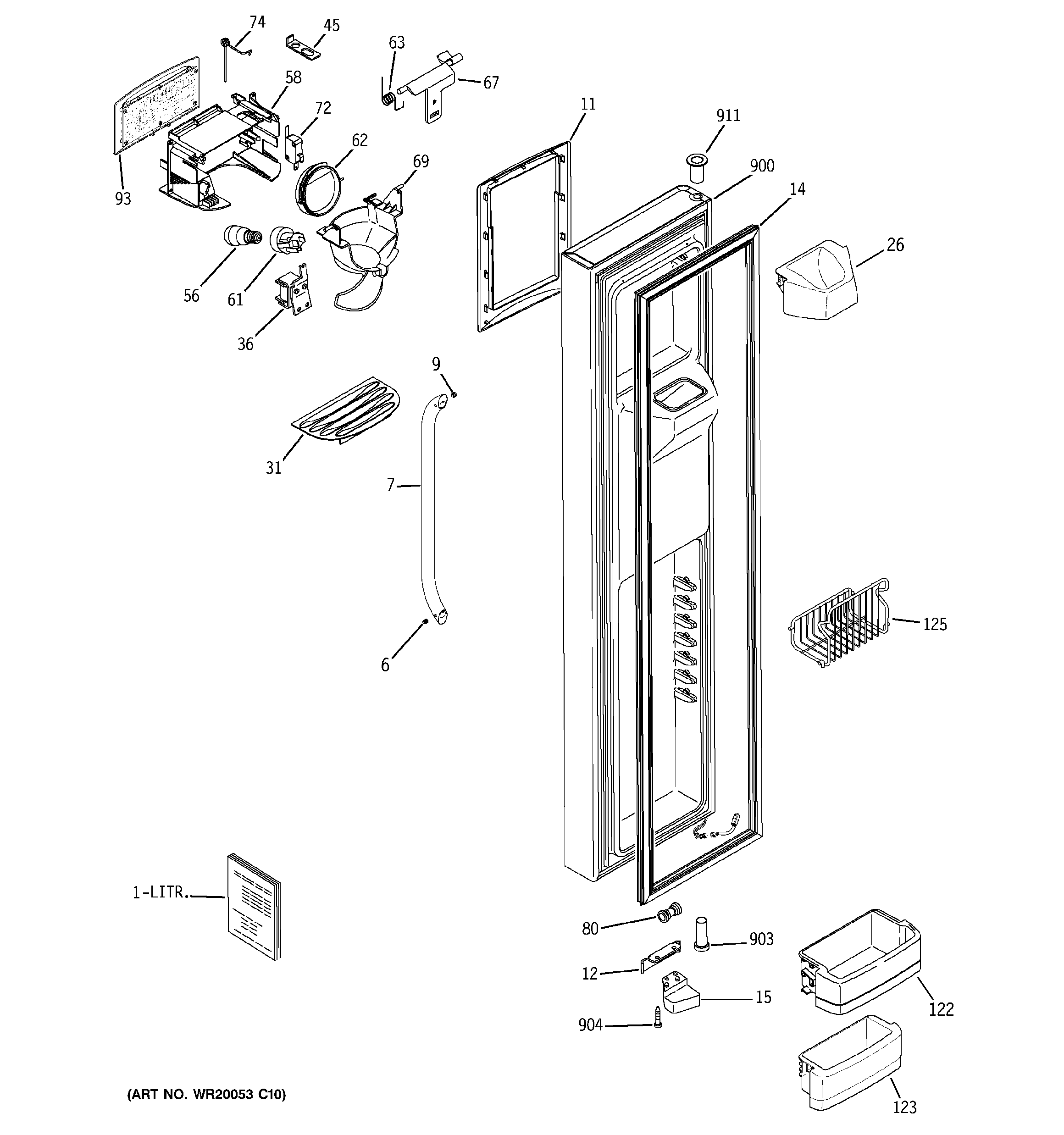 74
45
63
67
58
72
62
69
93
11
911
900
14
26
56
61
36
9
31
7
6
125
1-LITR.
80
903
12
15
904
122
123
(ART NO. WR20053 C10)