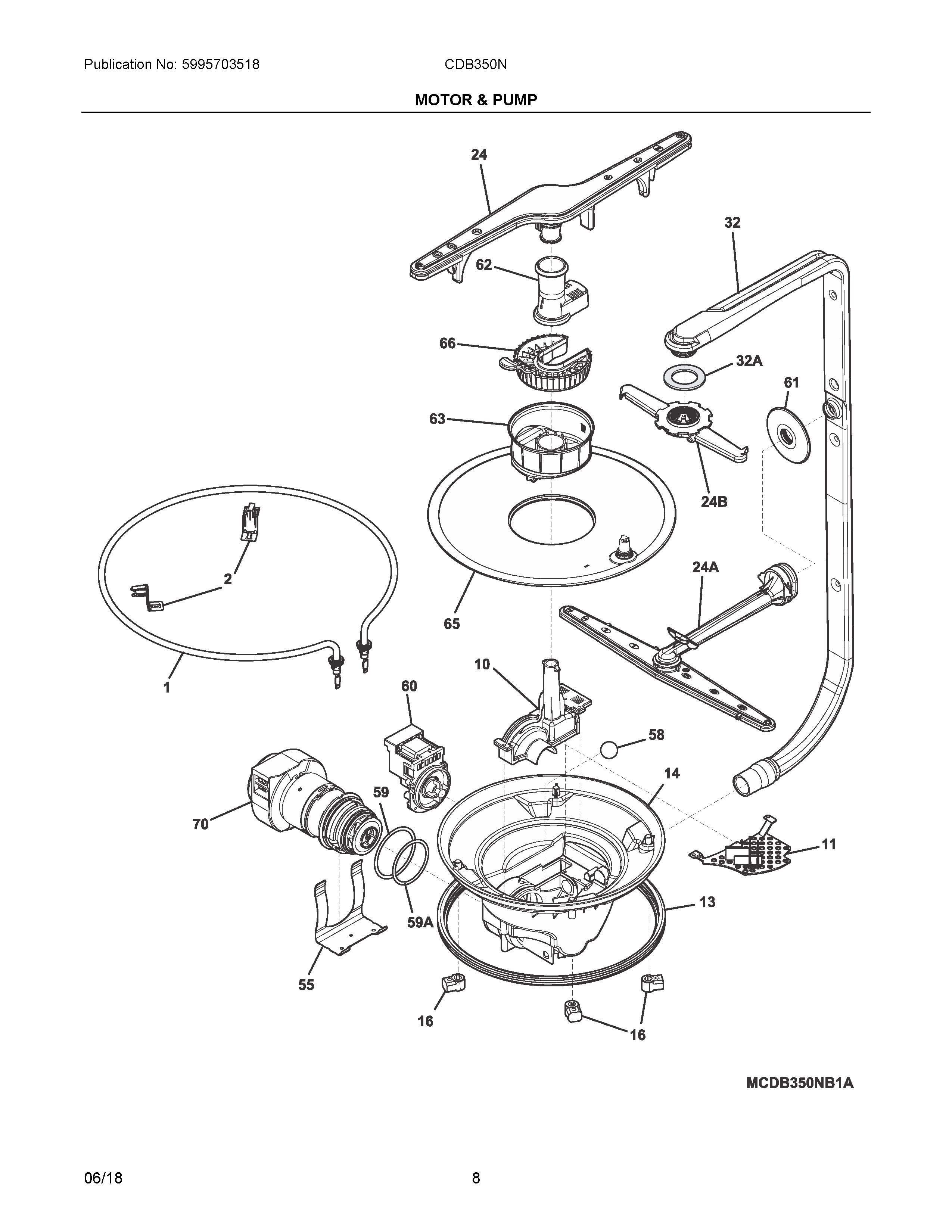 Publication No: 5995703518

CDB350N

MOTOR & PUMP

24

32

62

66

32A

61

63

24B

2

24A

65

1

10

60

58

14

59

70

11

13

59A

55

16

16

MCDB350NB1A

06/18

8