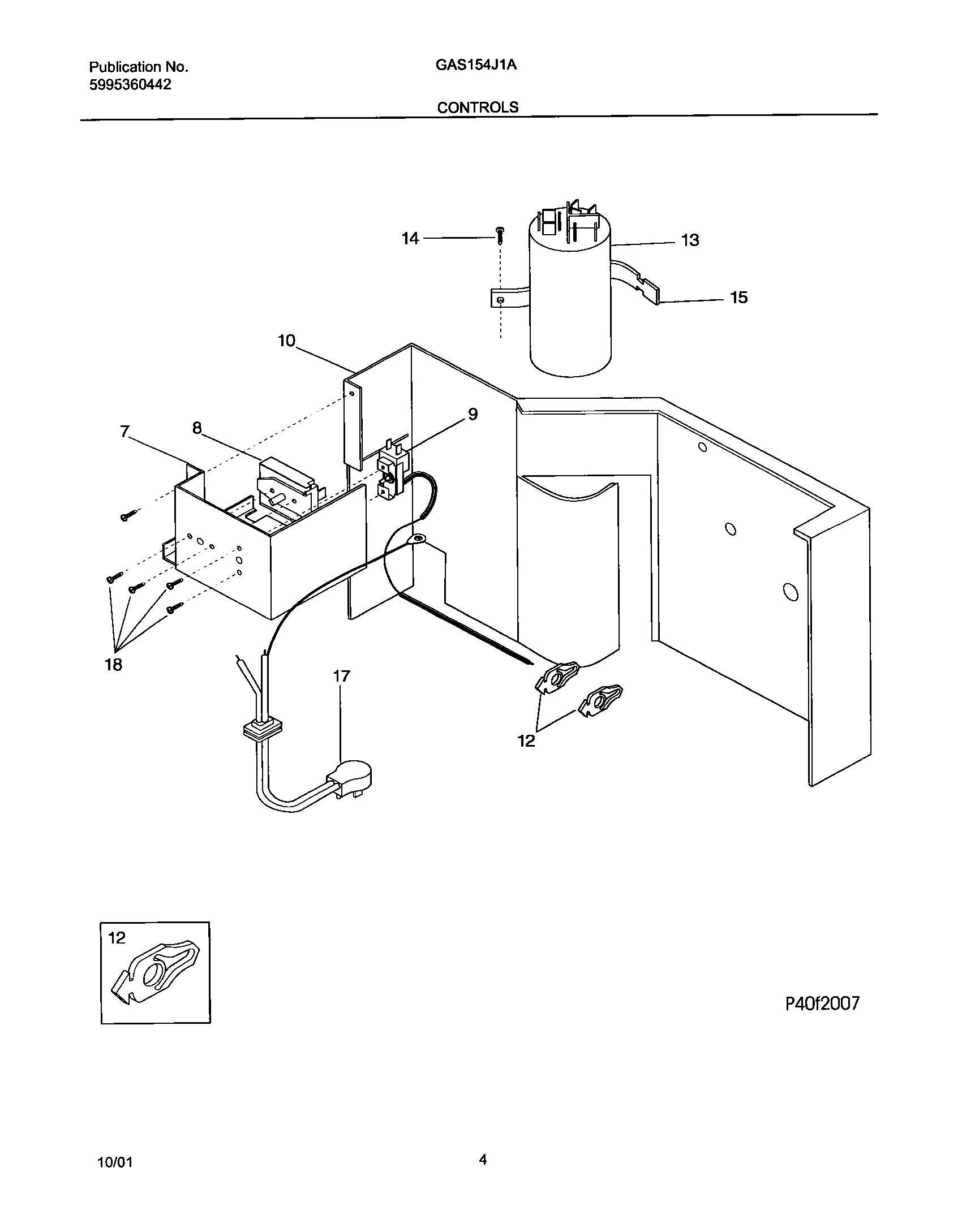 Publication No.
5995360442

GAS154J1A

CONTROLS

14
13
15
10
9
7
8
18
17
12

12

P40f2007

10/01

4