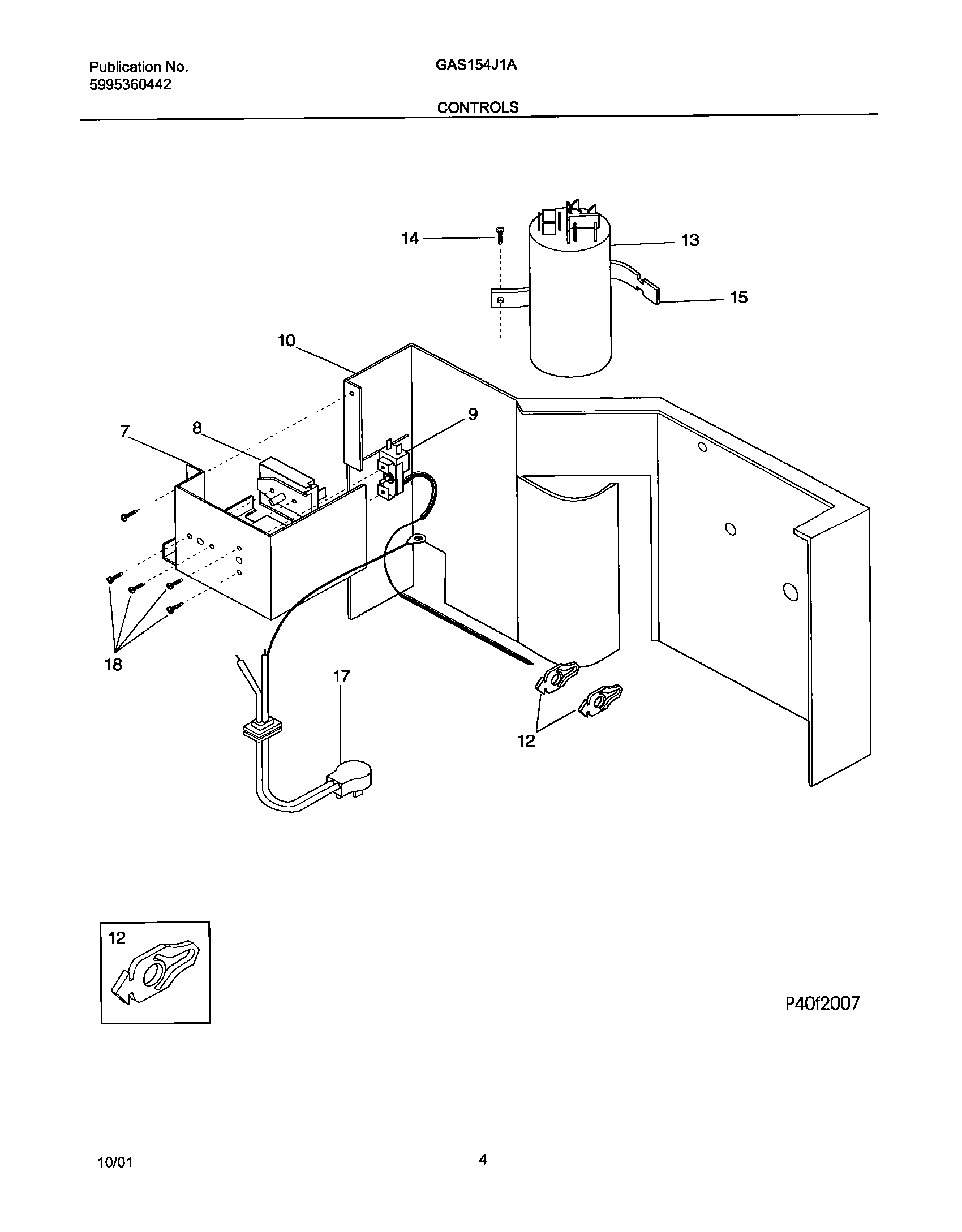 Publication No.
5995360442

GAS154J1A

CONTROLS

14
13
15
10
9
7
8
18
17
12

12

P40f2007

10/01

4