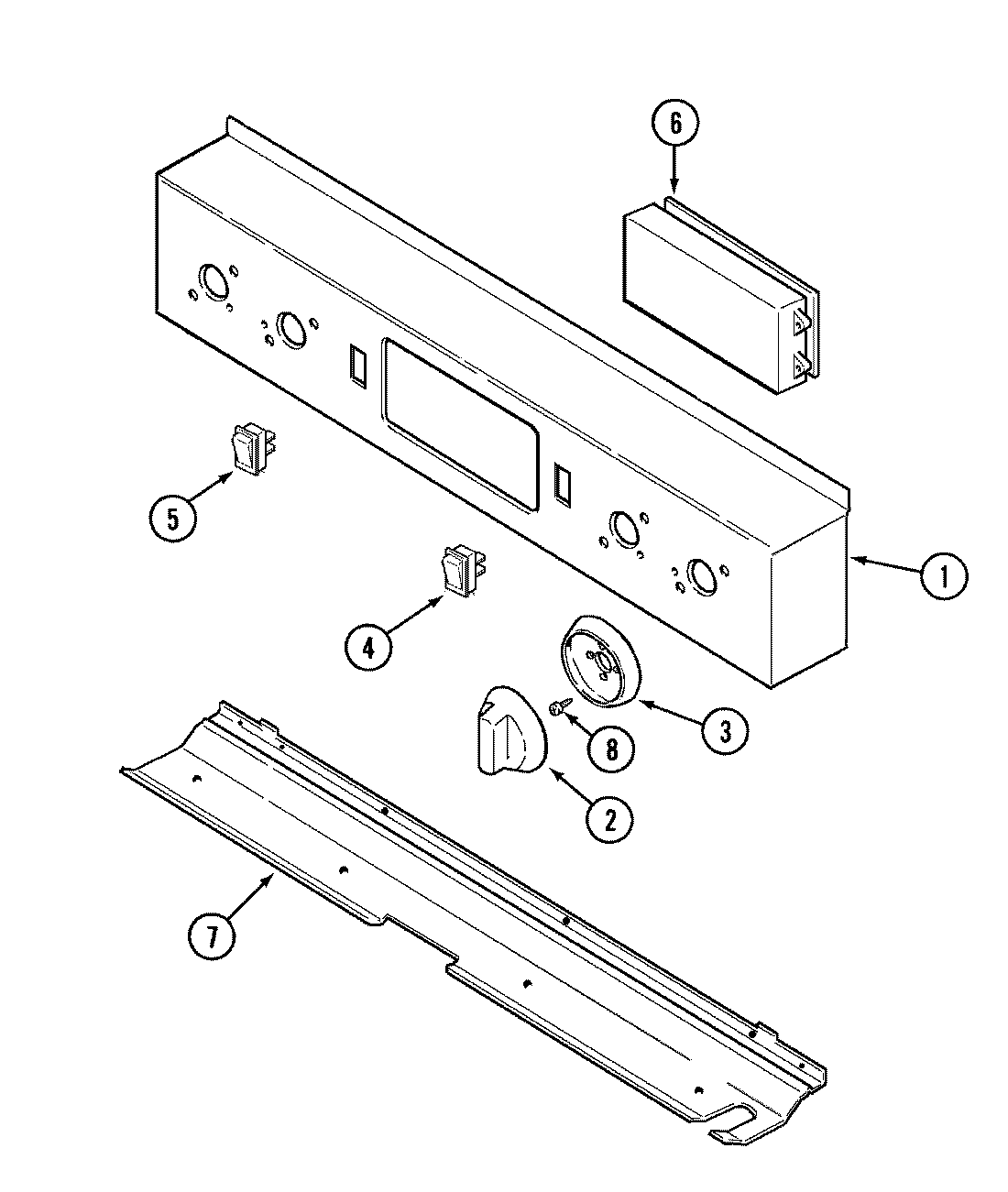 6
5
1
4
3
8
2
7