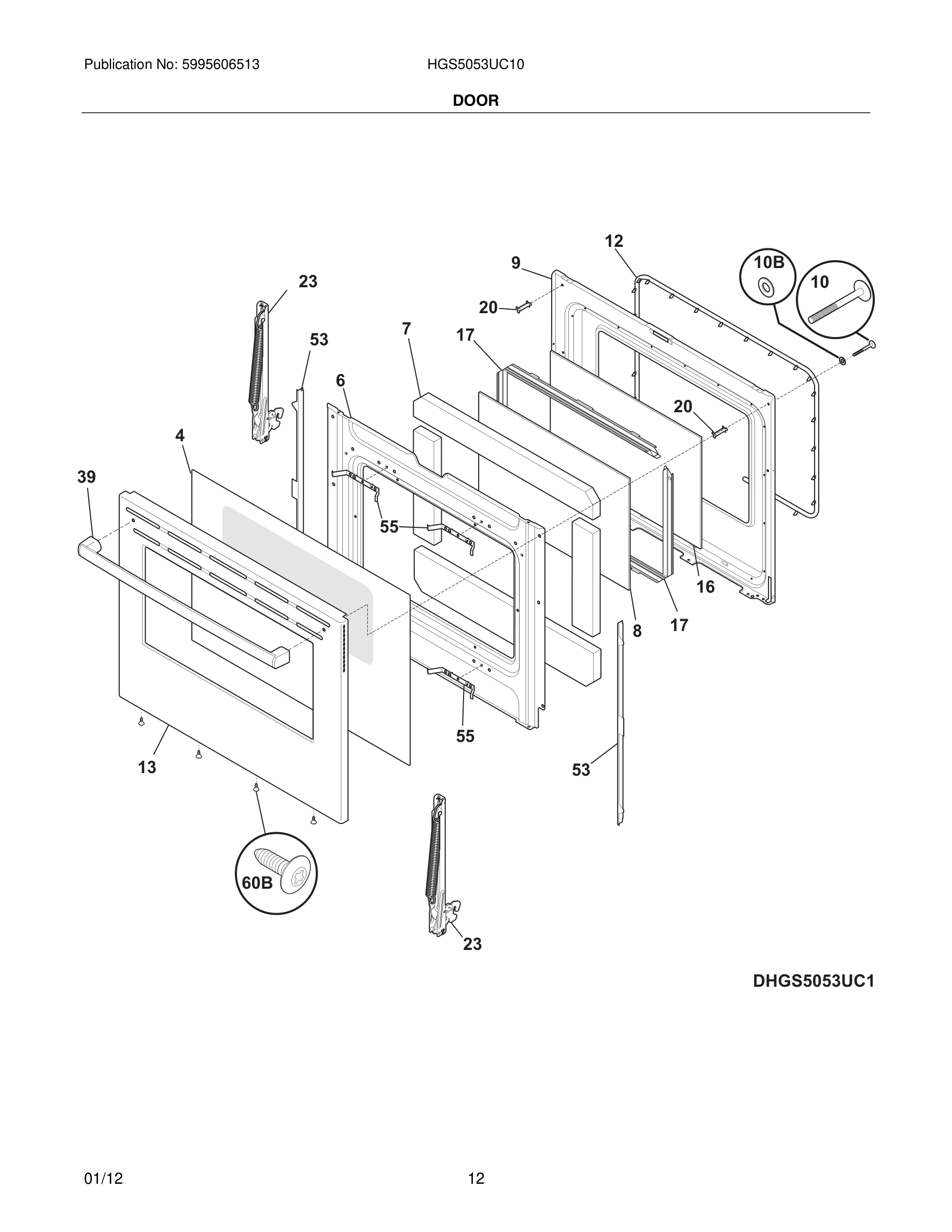 Publication No: 5995606513

HGS5053UC10

DOOR

12
9
10B
10
23
20
53
7
17
6
20
4
39
55
16
8
17
55
13
53
60B
23

DHGS5053UC1

01/12

12