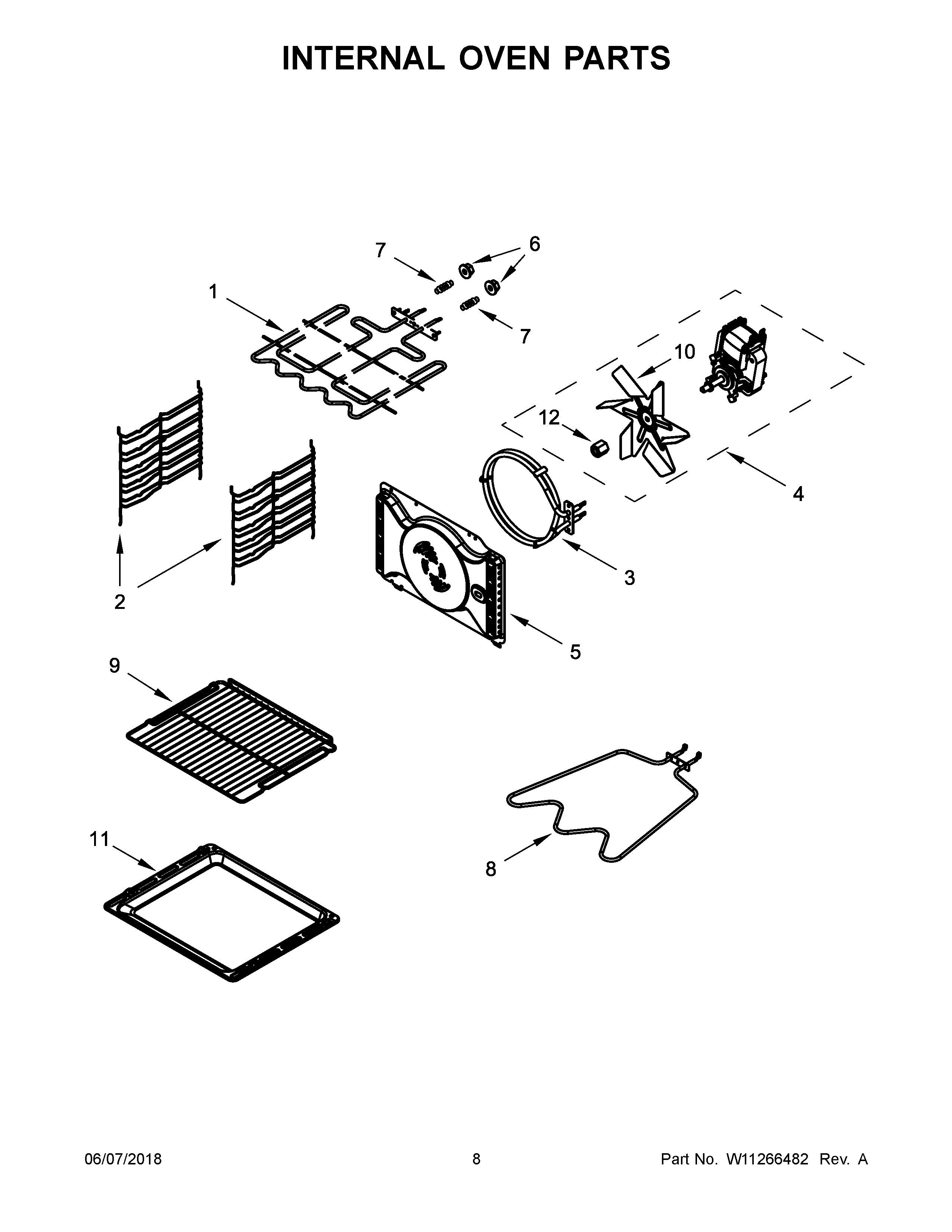 INTERNAL OVEN PARTS

7
6
1
7
10
12
4
3
2
5
9
11
8

06/07/2018
8
Part No. W11266482 Rev. A