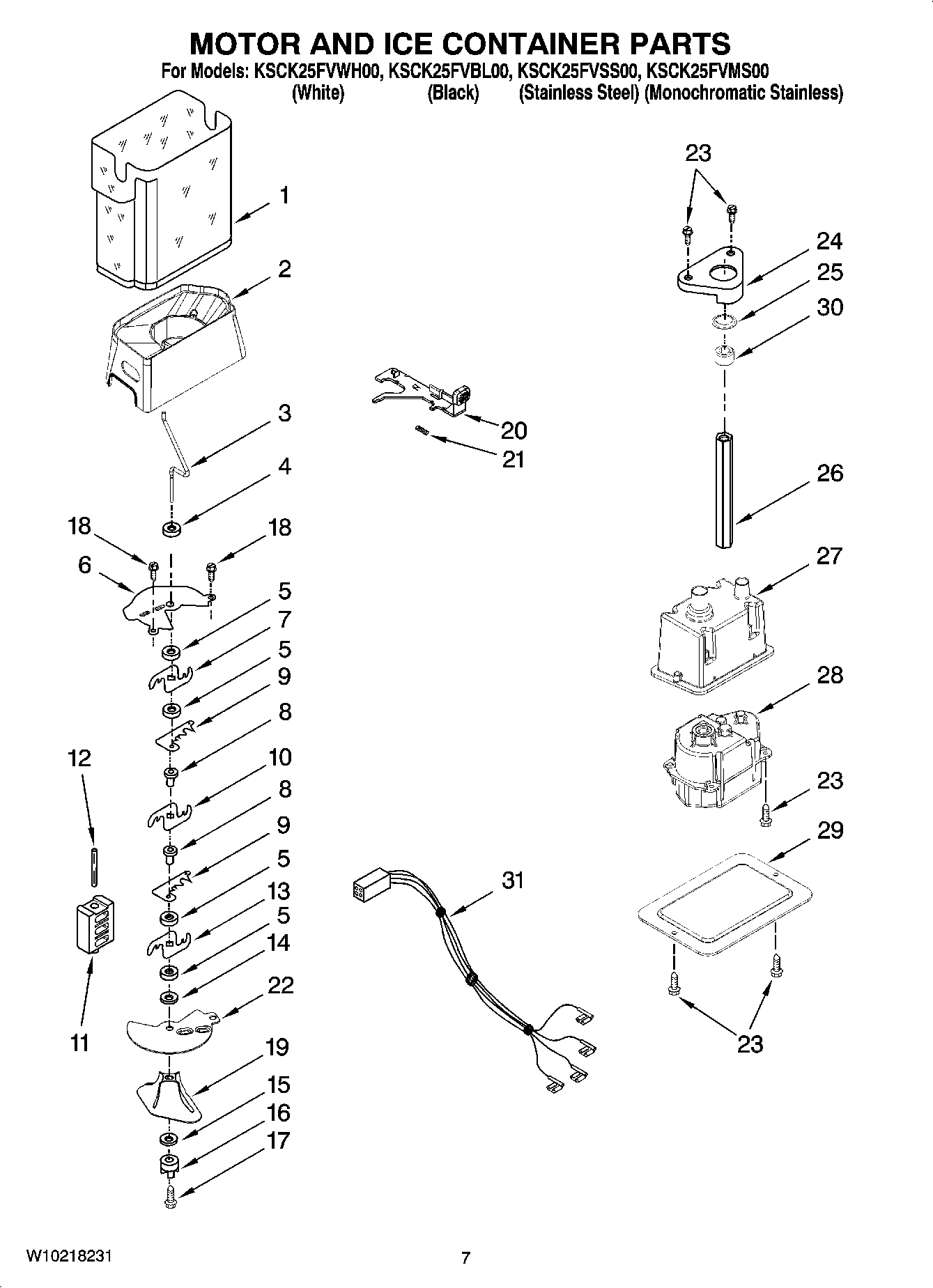 MOTOR AND ICE CONTAINER PARTS
For Models: KSCK25FVWH00, KSCK25FVBL00, KSCK25FVSS00, KSCK25FVMS00
(White) (Black) (Stainless Steel) (Monochromatic Stainless)

1
2
3
4
18
18
6
5
7
5
9
8
10
8
9
5
13
5
14
22
19
15
16
17
12
11
20
21
31
23
24
25
30
26
27
28
23
29
23

W10218231
7