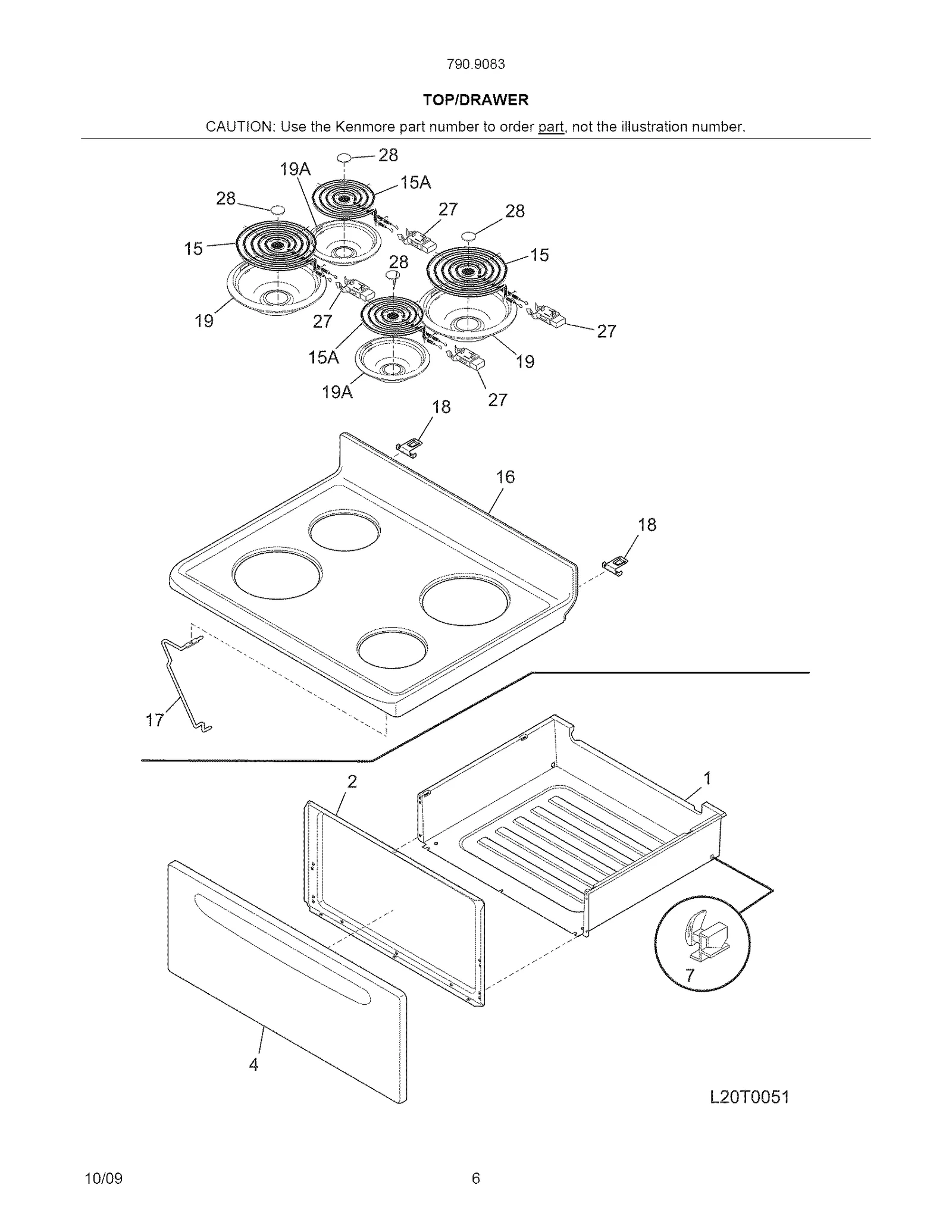 790.9083

TOP/DRAWER

CAUTION: Use the Kenmore part number to order part, not the illustration number.

28
19A
15A
28
27
28
15
15
28
19
27
27
15A
19
19A
27
18
16
18
17
2
1
7
4

L20T0051

10/09

6