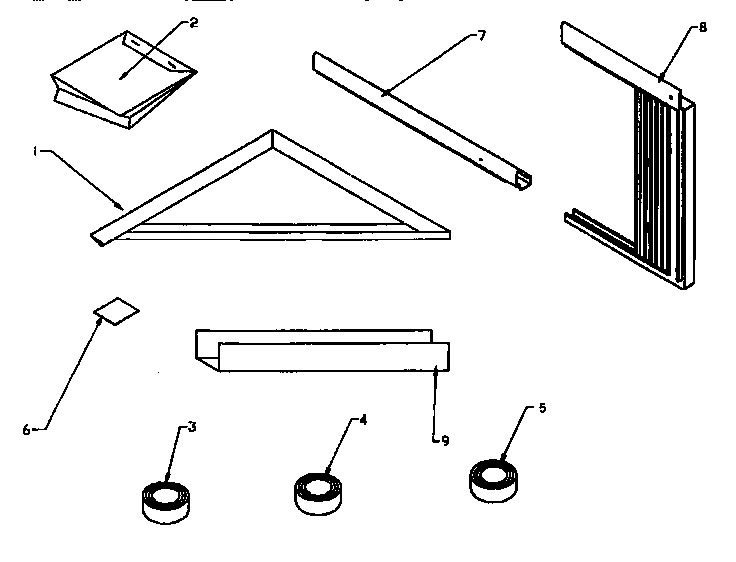 2
7
8
1
6
9
3
4
5