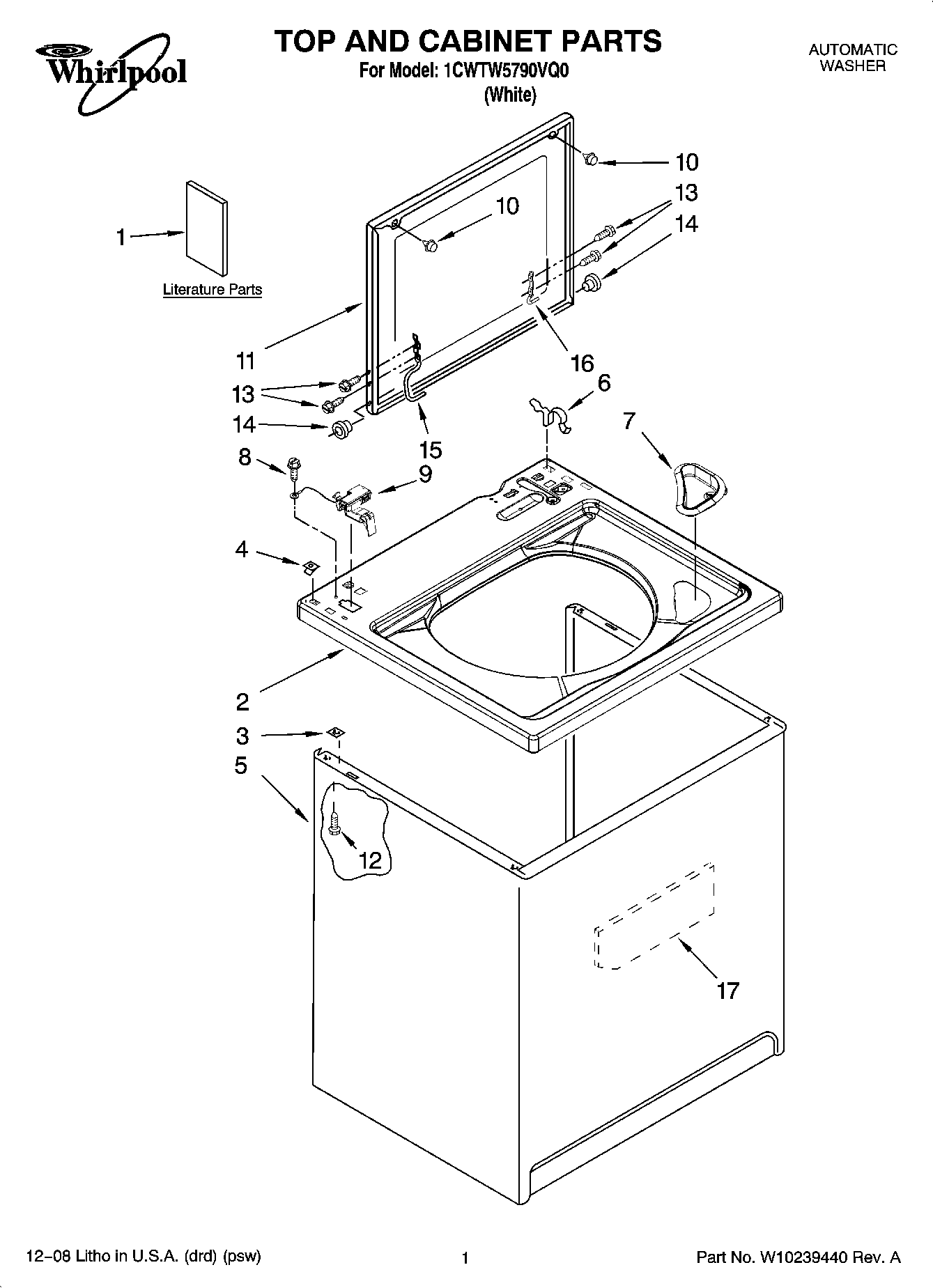 Whirlpool

TOP AND CABINET PARTS
For Model: 1CWTW5790VQ0
(White)

AUTOMATIC
WASHER

1
Literature Parts

10
10
13
14
11
16
13
14
15
6
7
8
9
4
2
3
5
12
17

12–08 Litho in U.S.A. (drd) (psw)
1
Part No. W10239440 Rev. A