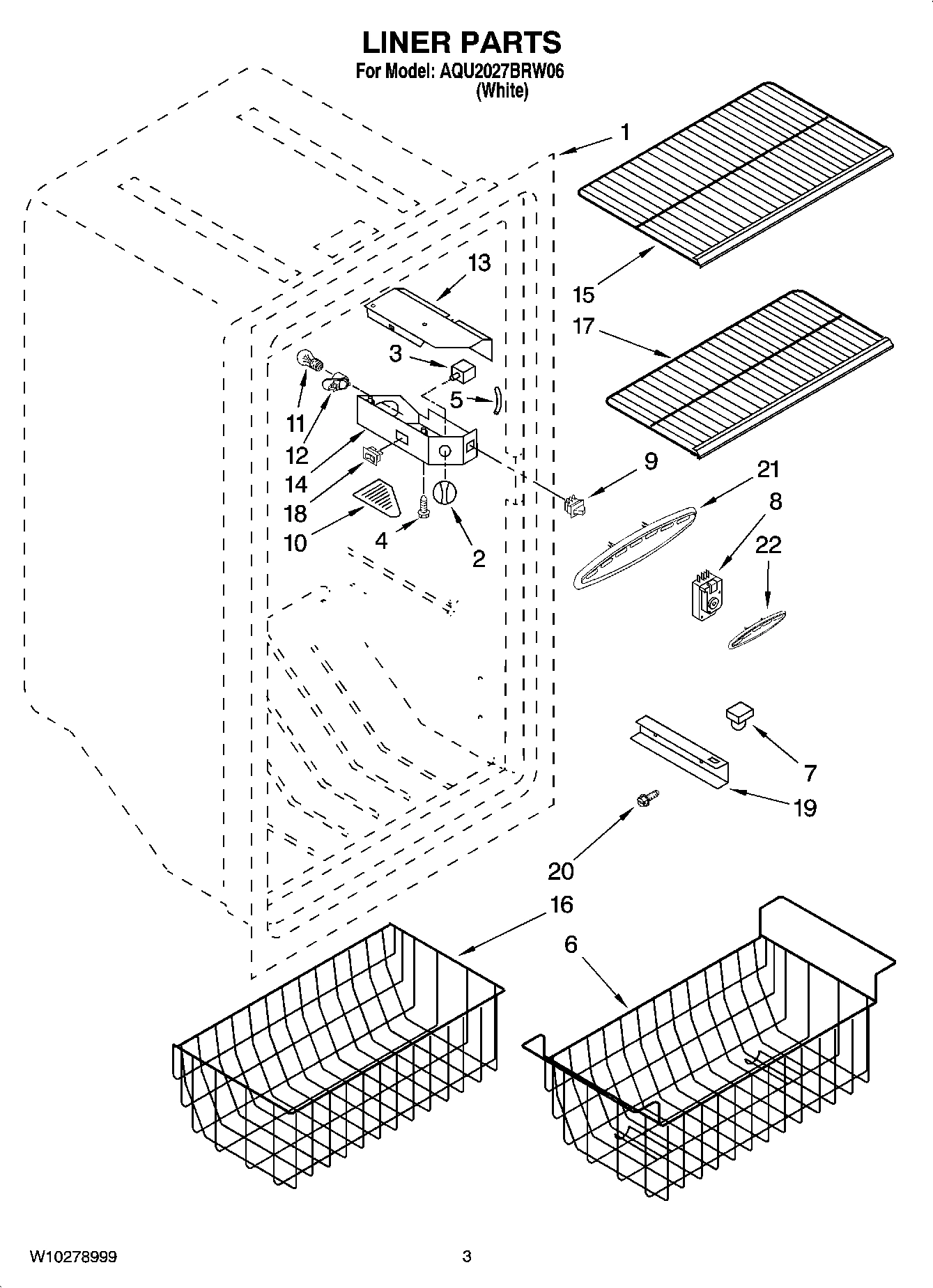 LINER PARTS
For Model: AQU2027BRW06
(White)

1
13
15
17
3
5
11
12
14
18
10
4
2
9
21
8
22
7
19
20
16
6

W10278999
3