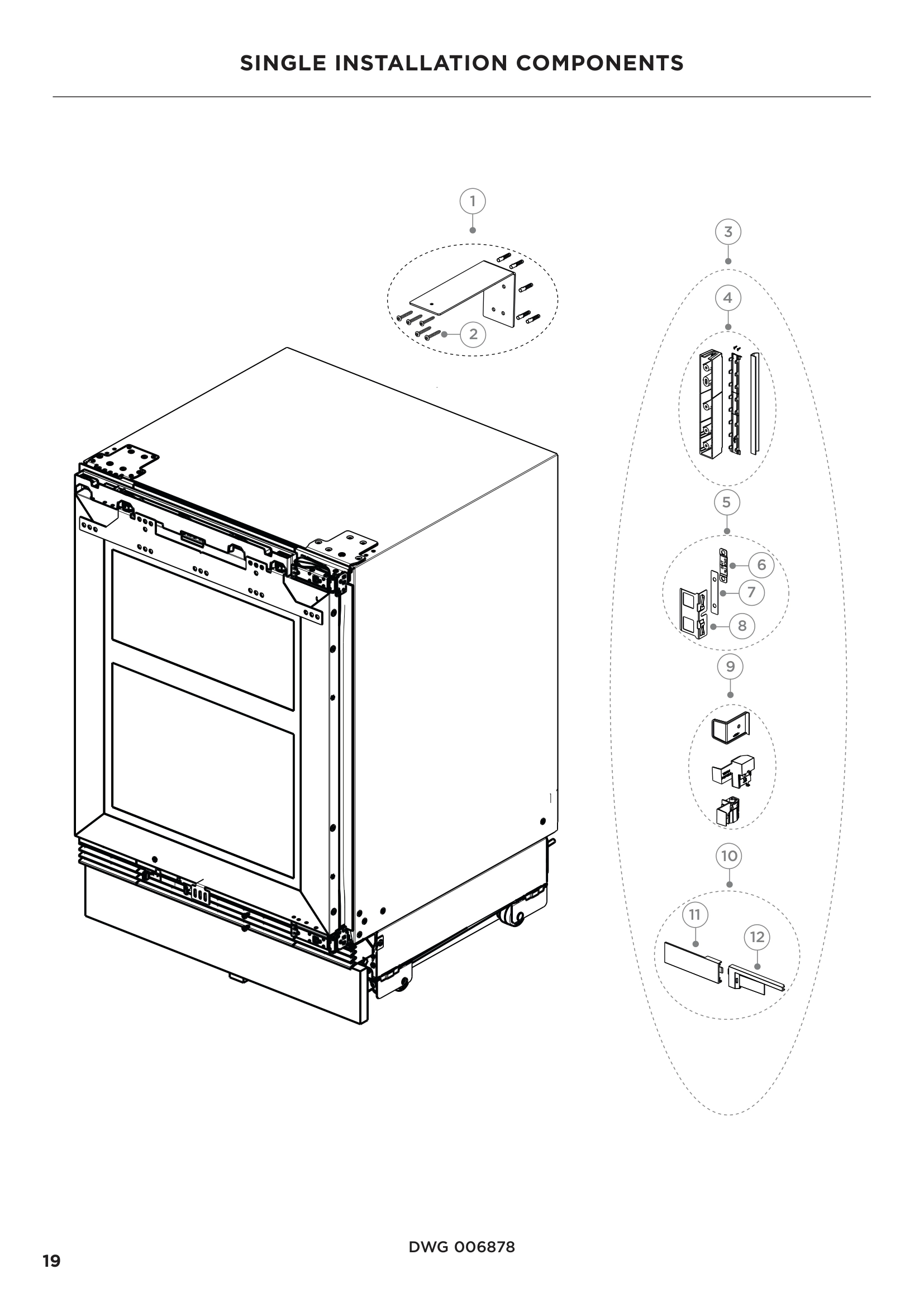 SINGLE INSTALLATION COMPONENTS

1

2

3

4

5

6

7

8

9

10

11

12

DWG 006878

19