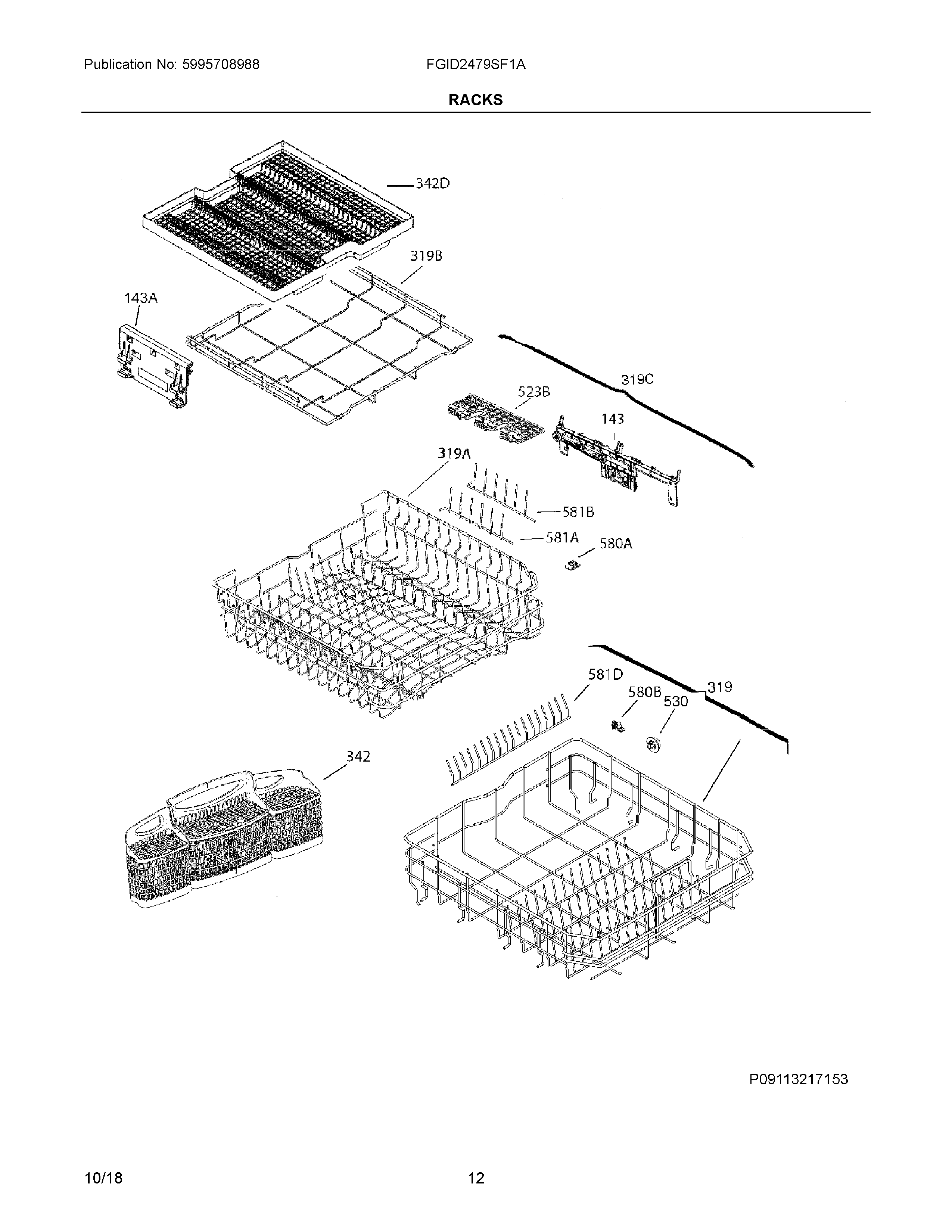 Publication No: 5995708988 FGID2479SF1A

RACKS

342D

319B

143A

319C

523B

143

319A

581B

581A

580A

581D

580B

530

319

342

P09113217153

10/18 12