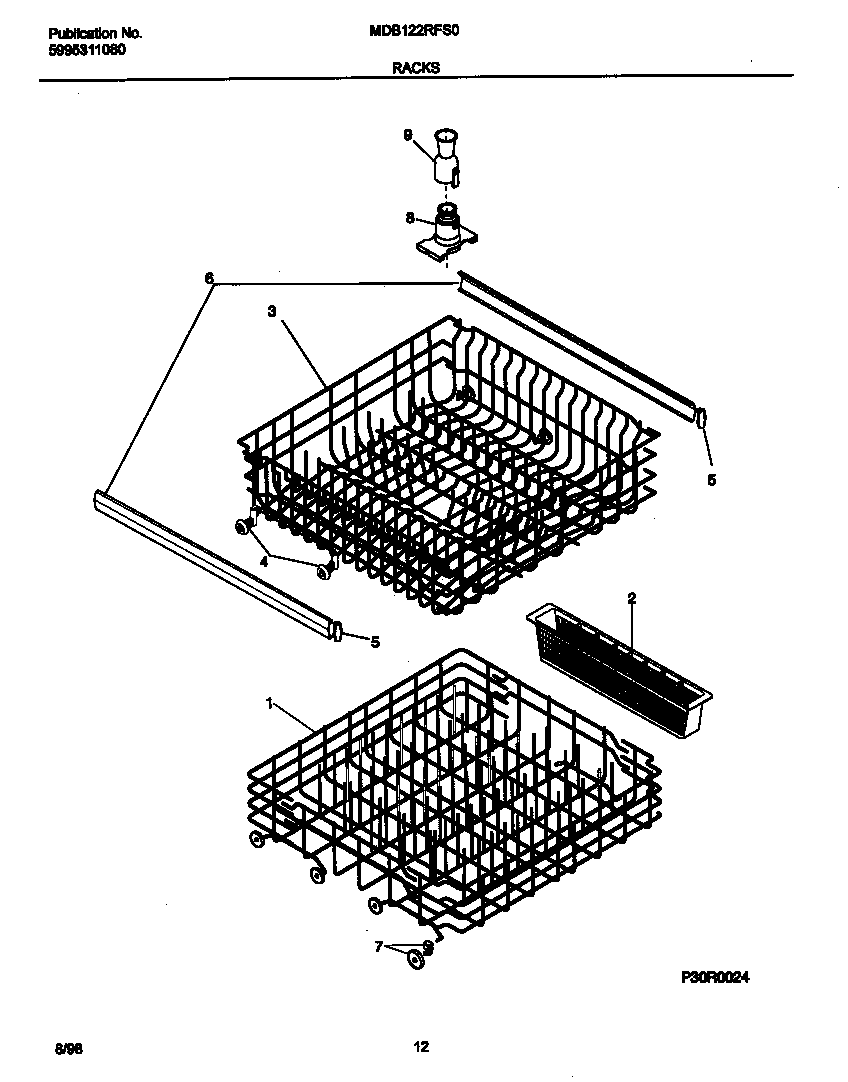 Publication No.
5995311060

MDB122RFS0

RACKS

9
8
6
3
5
4
5
2
1
7

P30R0024

8/98

12