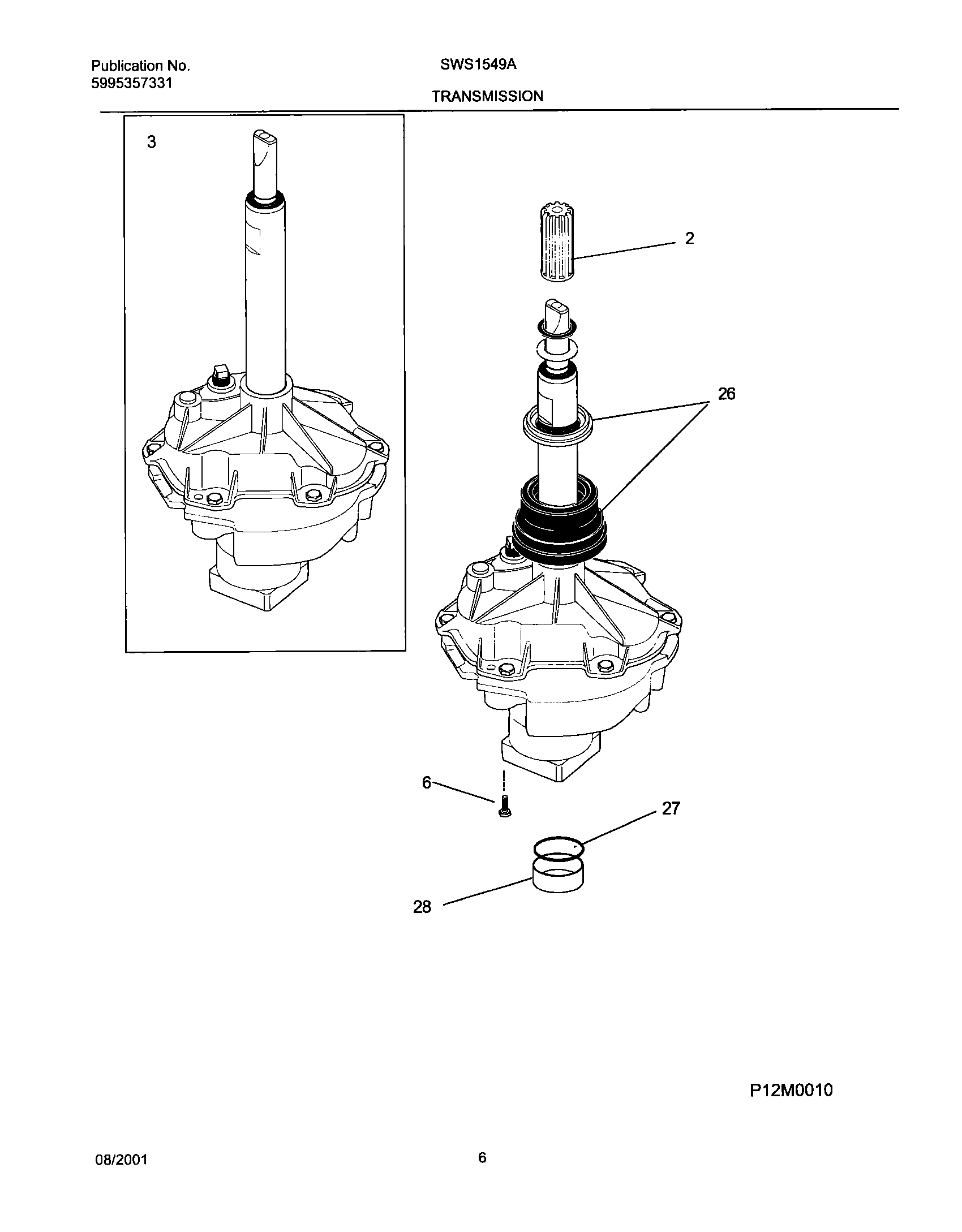 Publication No.
5995357331

SWS1549A

TRANSMISSION

3

2

26

6

27

28

P12M0010

08/2001

6