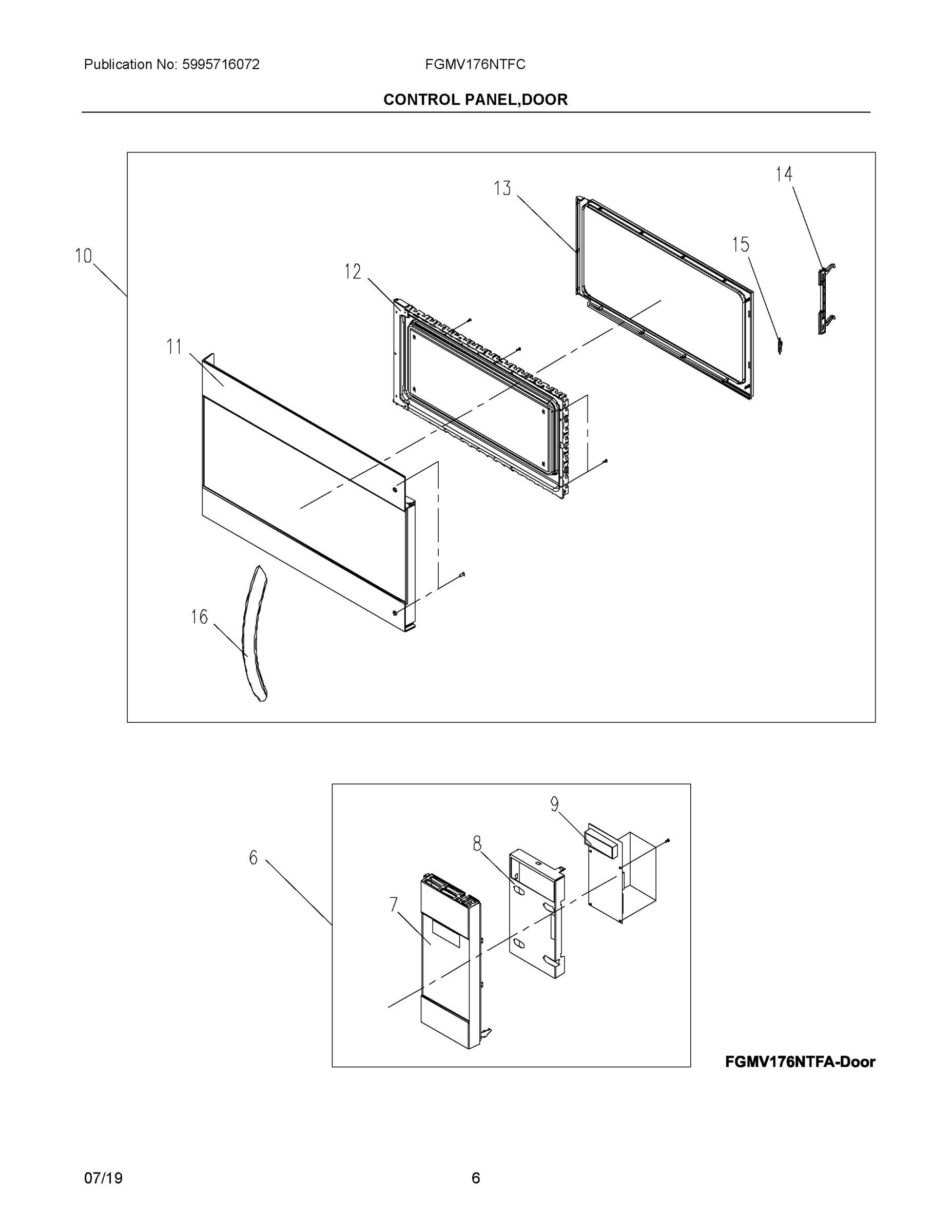 Publication No: 5995716072

FGMV176NTFC

CONTROL PANEL,DOOR

14

13

15

10

12

11

16

9

8

6

7

FGMV176NTFA-Door

07/19

6