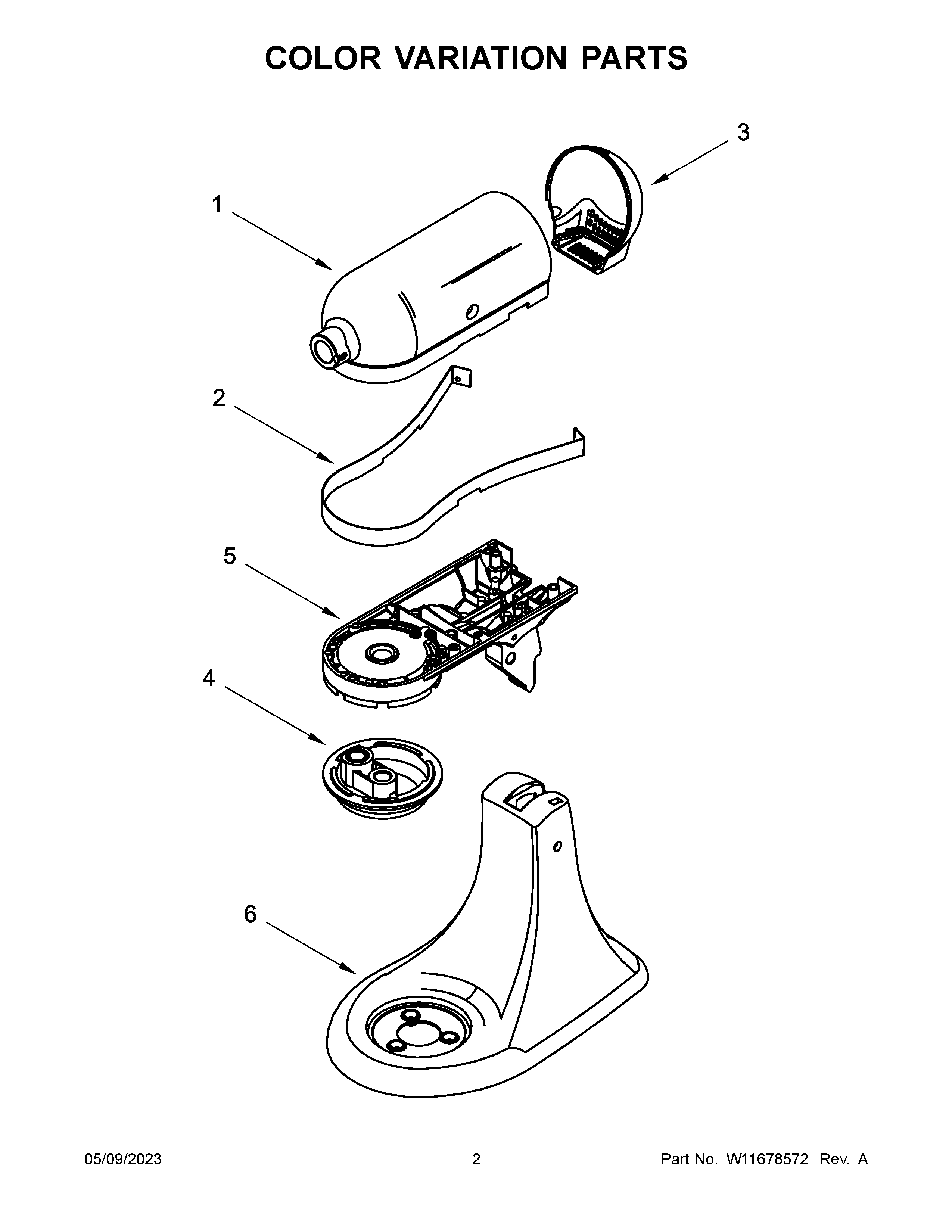 COLOR VARIATION PARTS

3

1

2

5

4

6

05/09/2023 2 Part No. W11678572 Rev. A