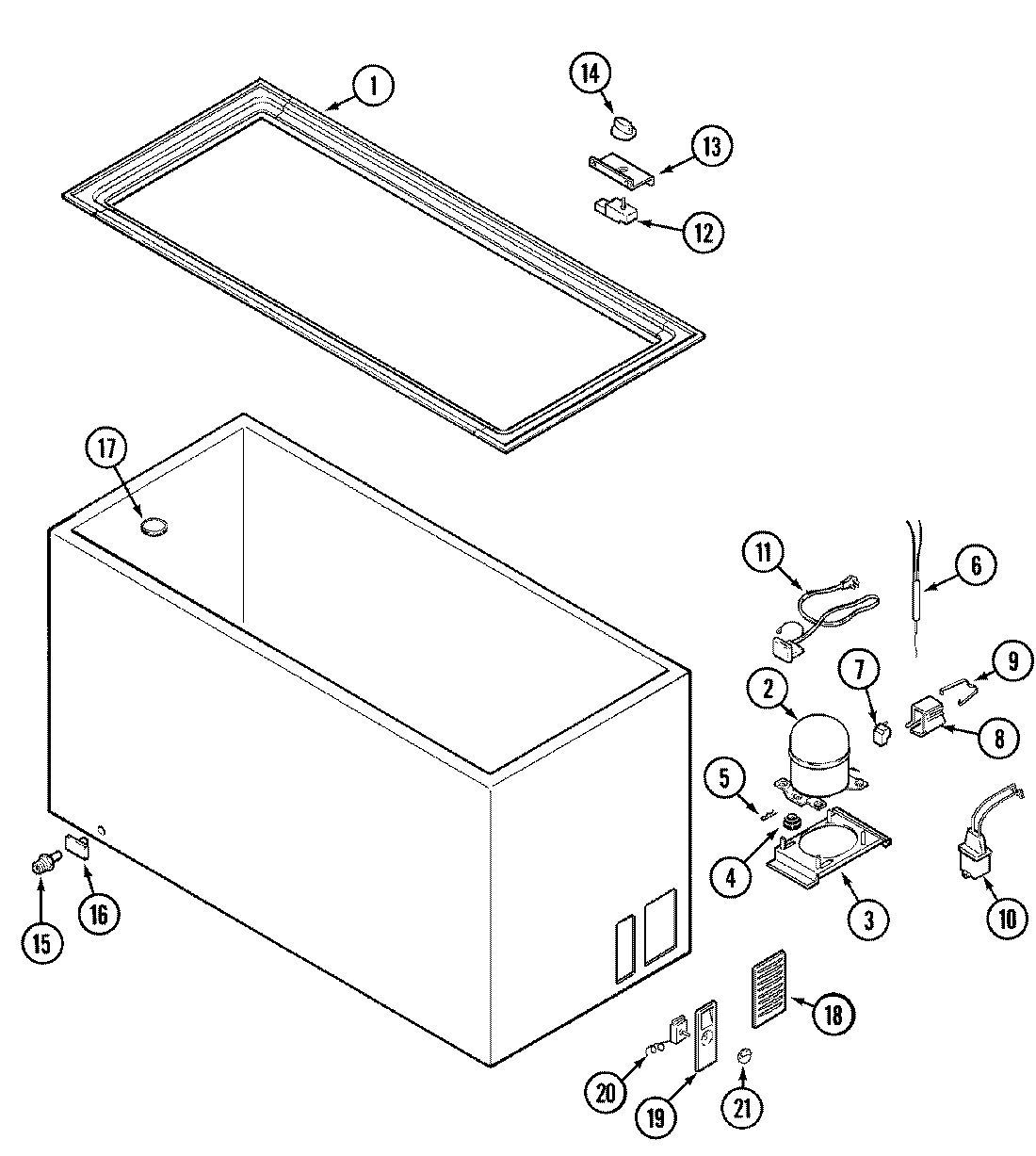 1
14
13
12
17
11
6
9
7
2
8
5
4
3
10
15
16
18
20
19
21